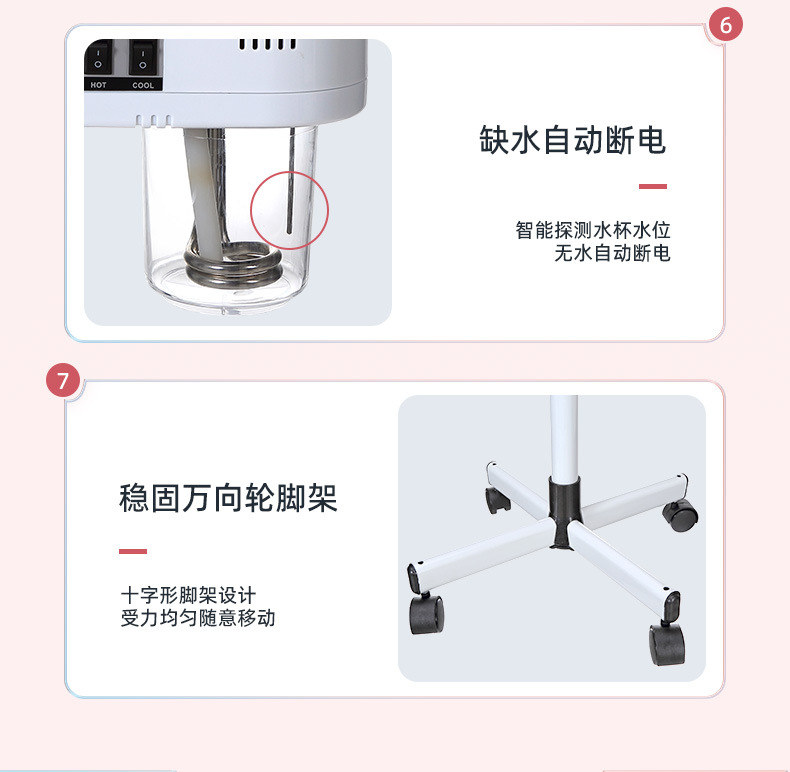 6

HOT COOL

缺水自动断电

智能探测水杯水位
无水自动断电

7

稳固万向轮脚架

十字形脚架设计
受力均匀随意移动