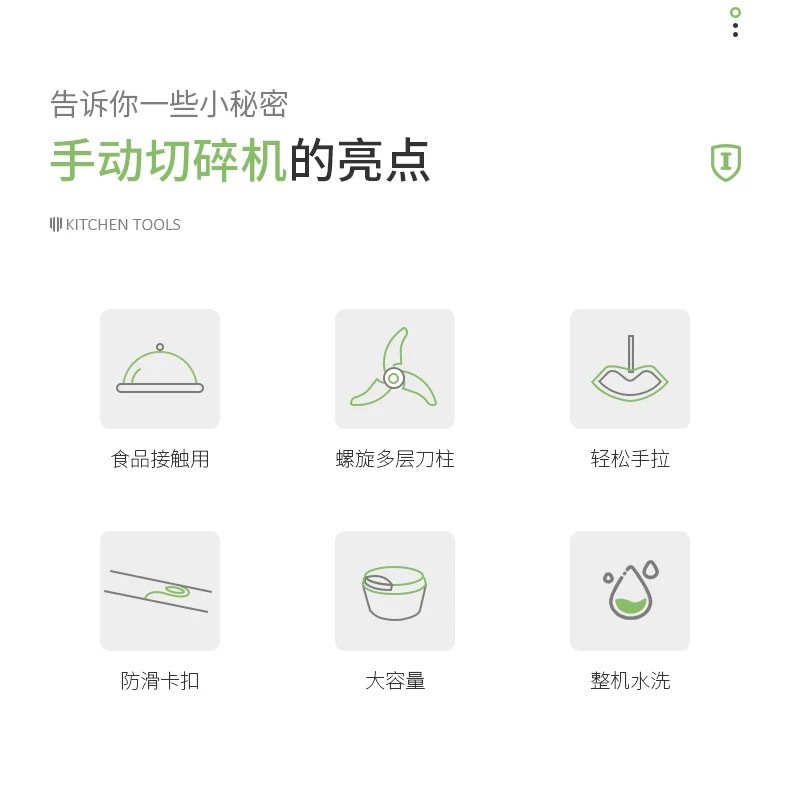 告诉你一些小秘密

手动切碎机的亮点

KITCHEN TOOLS

食品接触用

螺旋多层刀柱

轻松手拉

防滑卡扣

大容量

整机水洗