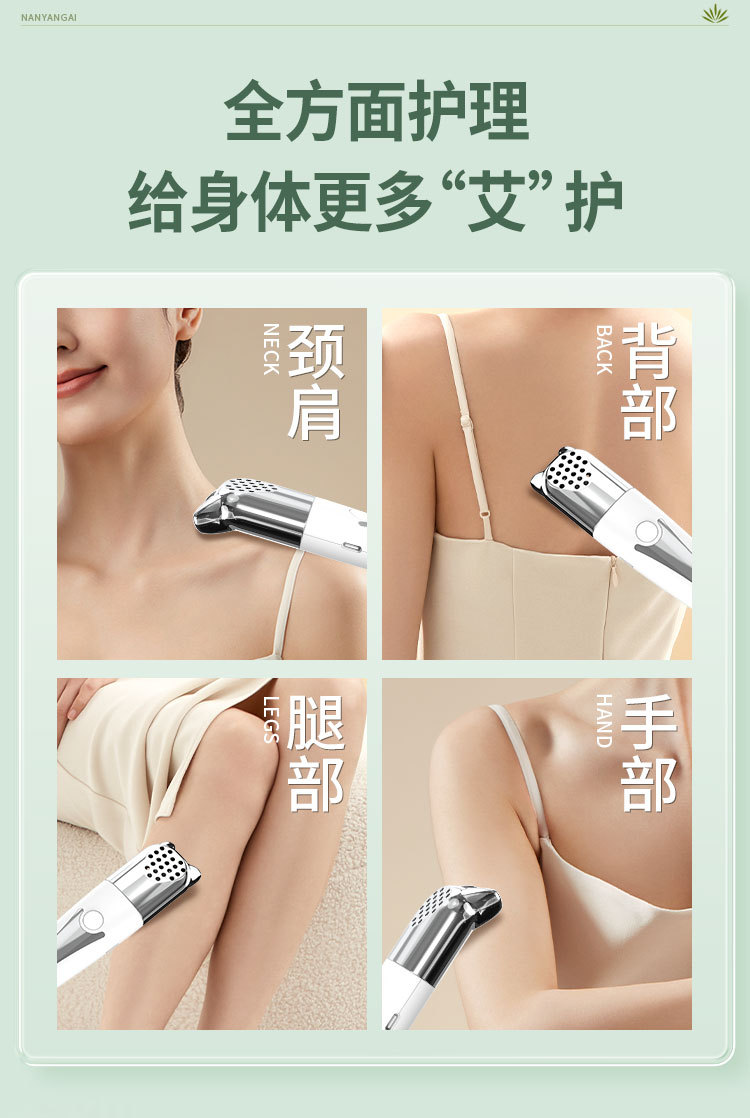 NANYANGAI

全方面护理
给身体更多“艾”护

NECK 颈肩

BACK 背部

LEGS 腿部

HAND 手部