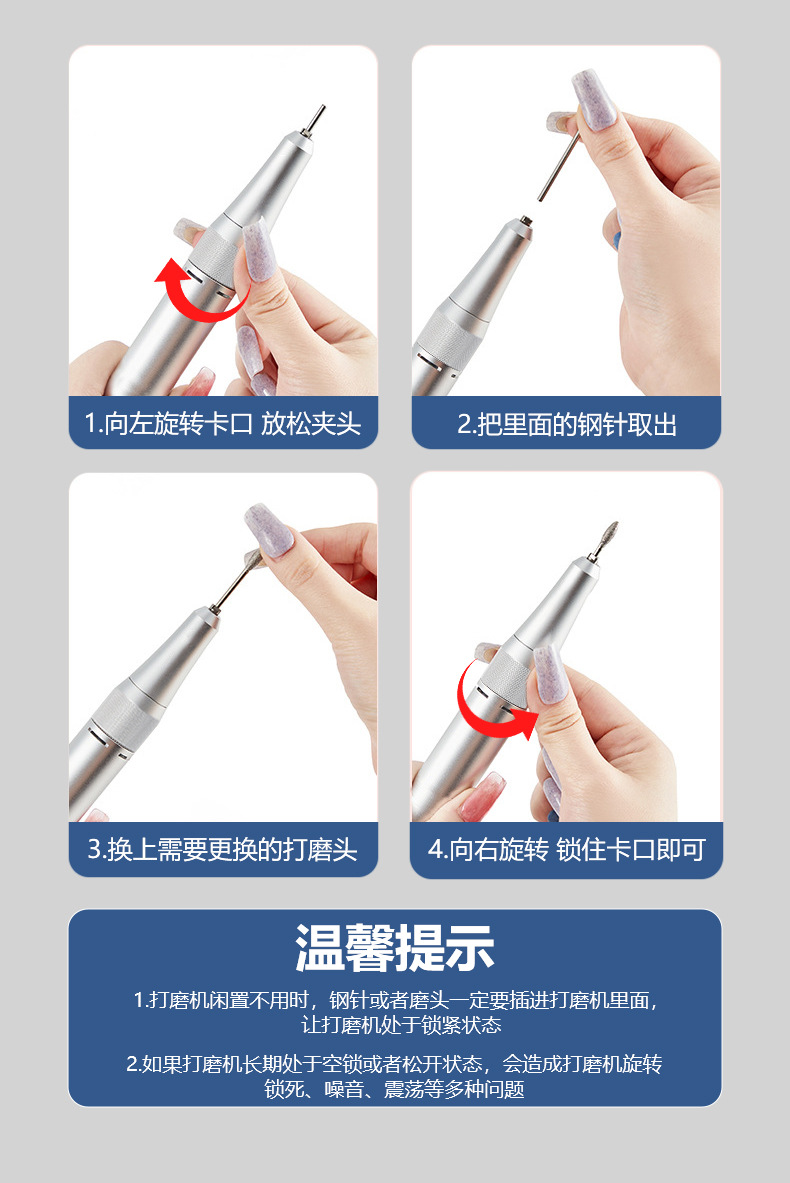 1.向左旋转卡口 放松夹头

2.把里面的钢针取出

3.换上需要更换的打磨头

4.向右旋转 锁住卡口即可

温馨提示

1.打磨机闲置不用时，钢针或者磨头一定要插进打磨机里面，让打磨机处于锁紧状态

2.如果打磨机长期处于空锁或者松开状态，会造成打磨机旋转锁死、噪音、震荡等多种问题