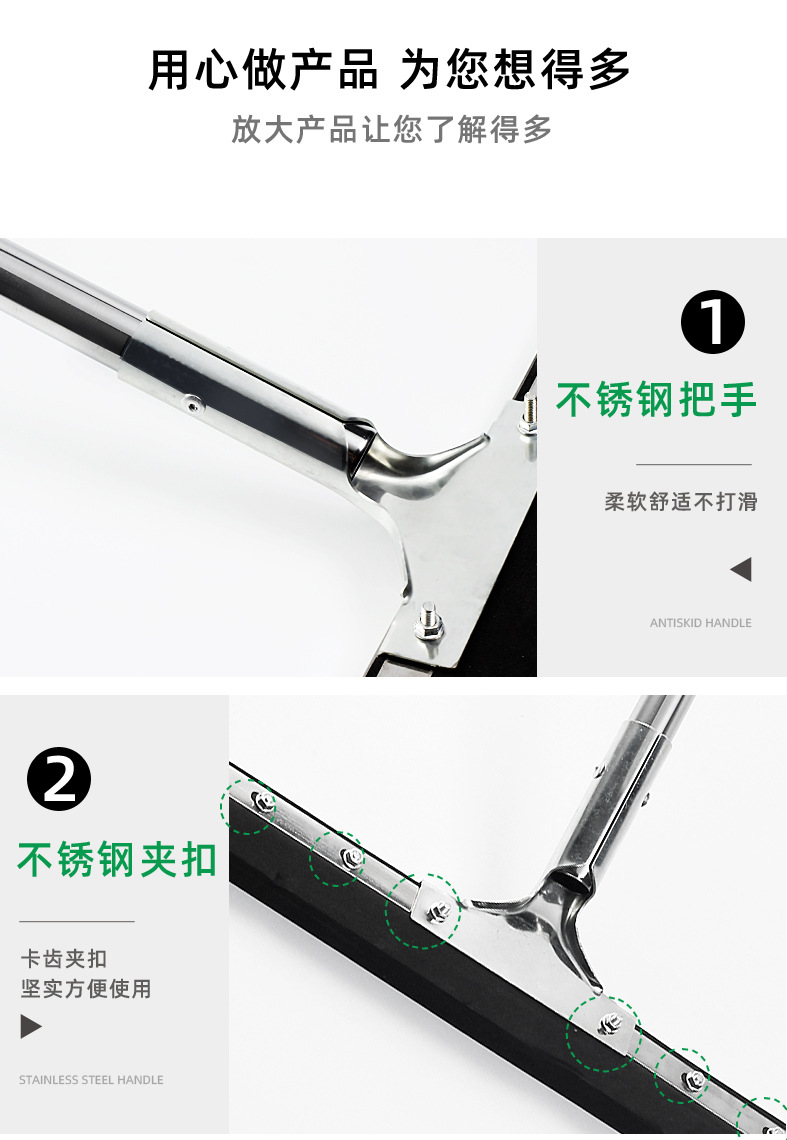 用心做产品 为您想得多

放大产品让您了解得多

1

不锈钢把手

柔软舒适不打滑

ANTISKID HANDLE

2

不锈钢夹扣

卡齿夹扣
坚实方便使用

STAINLESS STEEL HANDLE