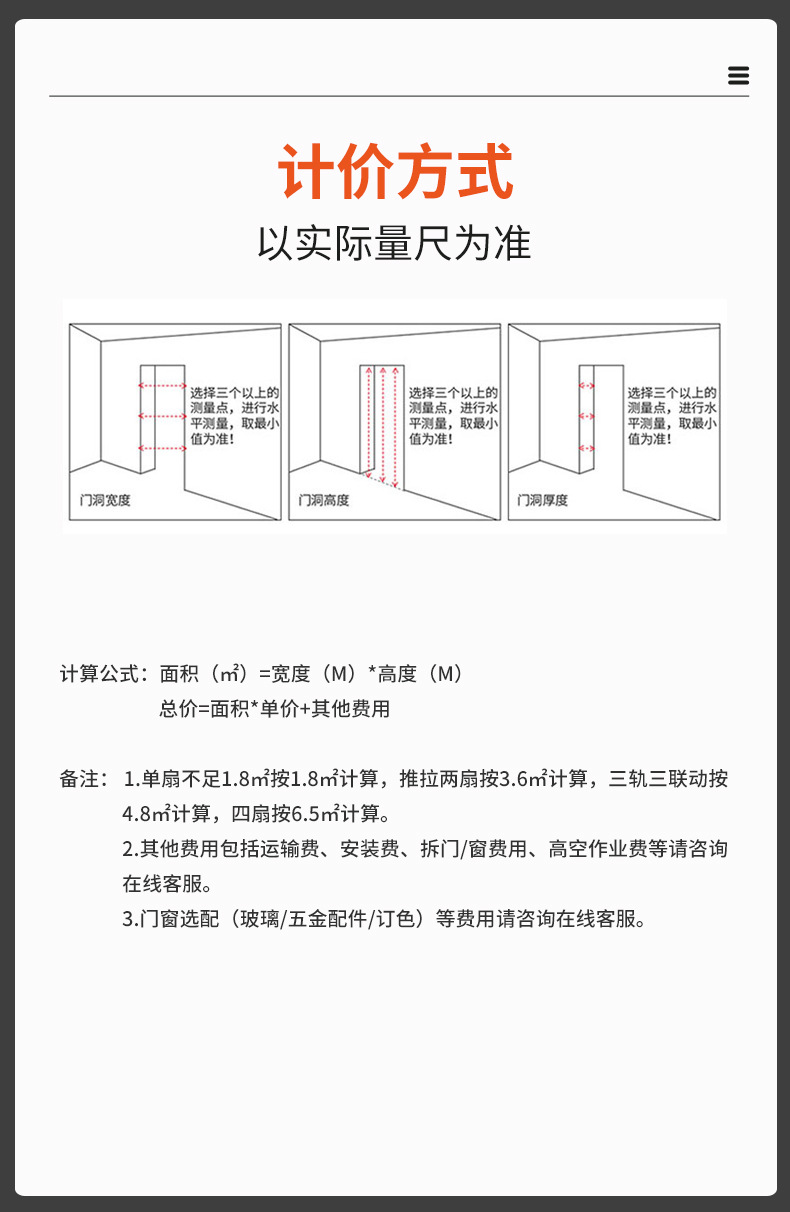 计价方式

以实际量尺为准

选择三个以上的测量点，进行水平测量，取最小值为准！

门洞宽度

选择三个以上的测量点，进行水平测量，取最小值为准！

门洞高度

选择三个以上的测量点，进行水平测量，取最小值为准！

门洞厚度

计算公式：面积（㎡）=宽度（M）*高度（M）
总价=面积*单价+其他费用

备注：1.单扇不足1.8㎡按1.8㎡计算，推拉两扇按3.6㎡计算，三轨三联动按4.8㎡计算，四扇按6.5㎡计算。
2.其他费用包括运输费、安装费、拆门/窗费用、高空作业费等请咨询在线客服。
3.门窗选配（玻璃/五金配件/订色）等费用请咨询在线客服。