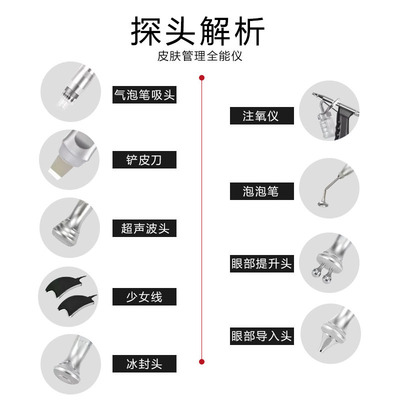 探头解析
皮肤管理全能仪

气泡笔吸头

铲皮刀

超声波头

少女线

冰封头

注氧仪

泡泡笔

眼部提升头

眼部导入头