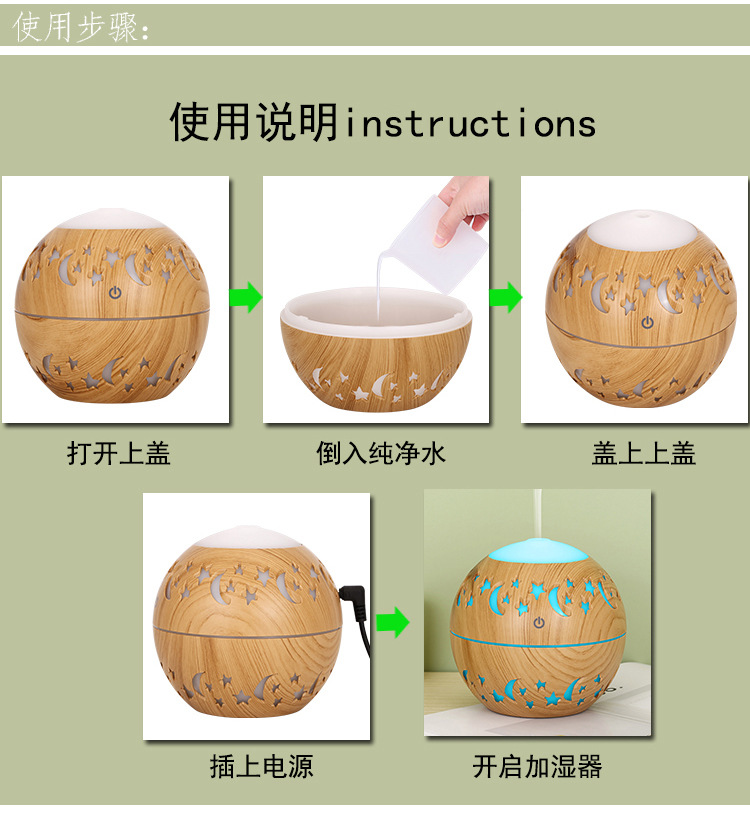 使用步骤:

使用说明instructions

打开上盖

倒入纯净水

盖上上盖

插上电源

开启加湿器