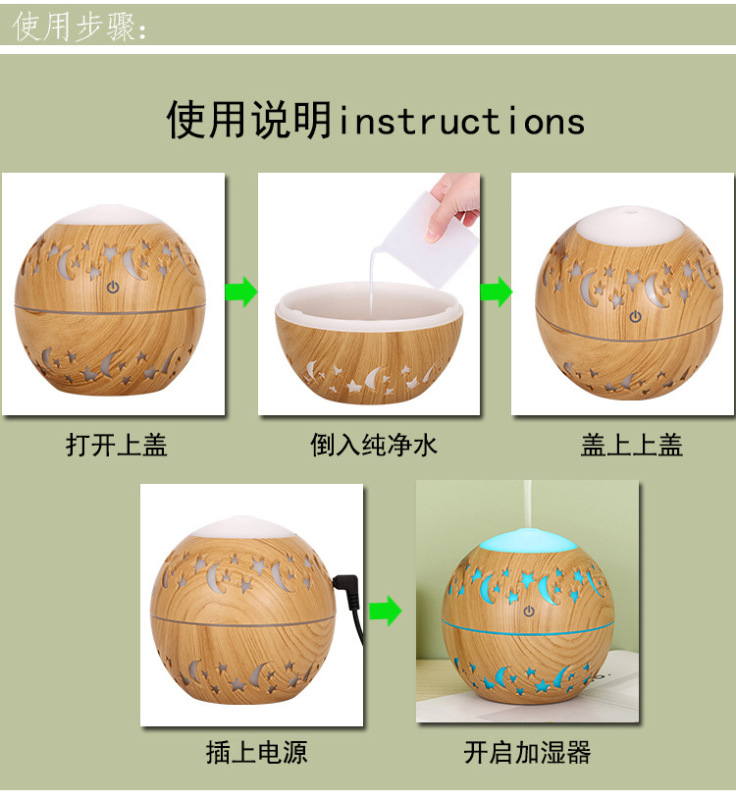 使用步骤:

使用说明instructions

打开上盖

倒入纯净水

盖上上盖

插上电源

开启加湿器