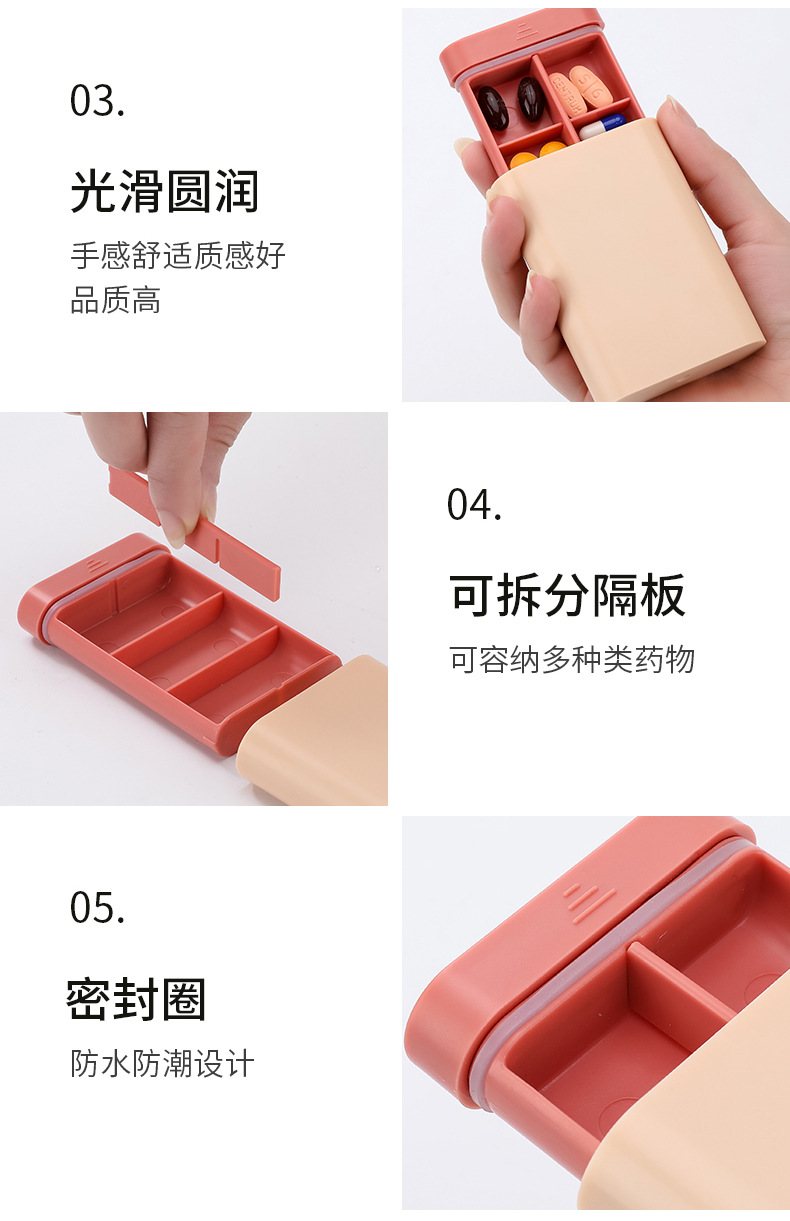 03.

光滑圆润

手感舒适质感好
品质高

04.

可拆分隔板

可容纳多种类药物

05.

密封圈

防水防潮设计