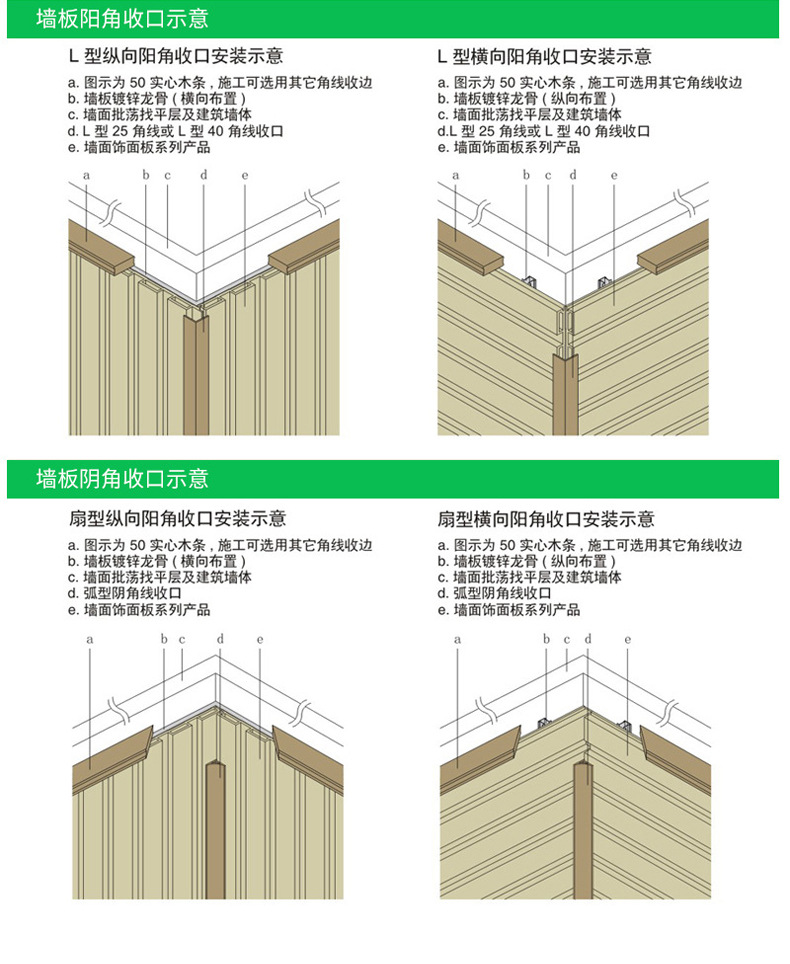 墙板阳角收口示意

L 型纵向阳角收口安装示意

a. 图示为 50 实心木条，施工可选用其它角线收边
b. 墙板镀锌龙骨（横向布置）
c. 墙面批荡找平层及建筑墙体
d. L 型 25 角线或 L 型 40 角线收口
e. 墙面饰面板系列产品

a b c d e

L 型横向阳角收口安装示意

a. 图示为 50 实心木条，施工可选用其它角线收边
b. 墙板镀锌龙骨（纵向布置）
c. 墙面批荡找平层及建筑墙体
d.L 型 25 角线或 L 型 40 角线收口
e. 墙面饰面板系列产品

a b c d e

墙板阴角收口示意

扇型纵向阳角收口安装示意

a. 图示为 50 实心木条，施工可选用其它角线收边
b. 墙板镀锌龙骨（横向布置）
c. 墙面批荡找平层及建筑墙体
d. 弧型阴角线收口
e. 墙面饰面板系列产品

a b c d e

扇型横向阳角收口安装示意

a. 图示为 50 实心木条，施工可选用其它角线收边
b. 墙板镀锌龙骨（纵向布置）
c. 墙面批荡找平层及建筑墙体
d. 弧型阴角线收口
e. 墙面饰面板系列产品

a b c d e