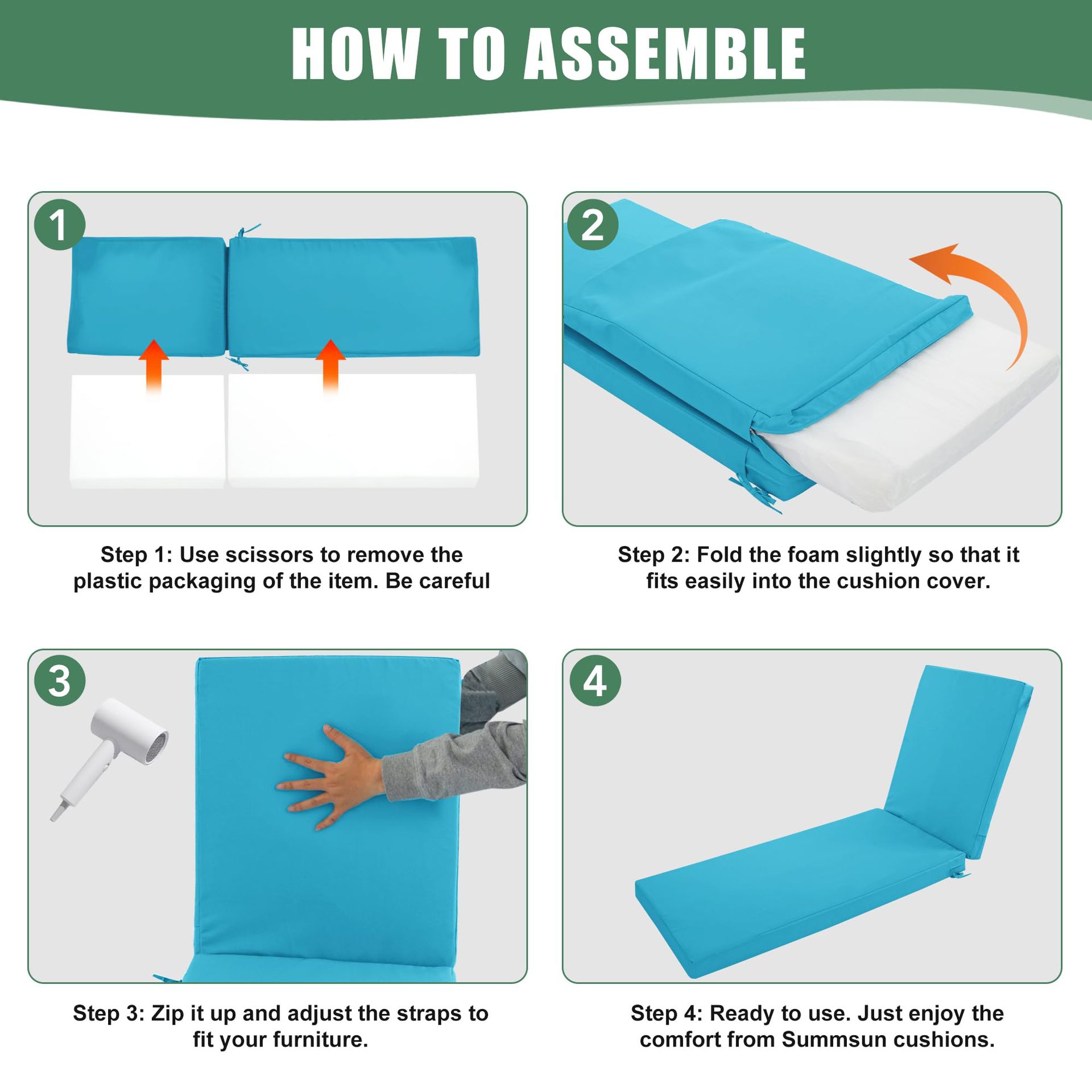 HOW TO ASSEMBLE

1

Step 1: Use scissors to remove the plastic packaging of the item. Be careful

2

Step 2: Fold the foam slightly so that it fits easily into the cushion cover.

3

Step 3: Zip it up and adjust the straps to fit your furniture.

4

Step 4: Ready to use. Just enjoy the comfort from Summsun cushions.