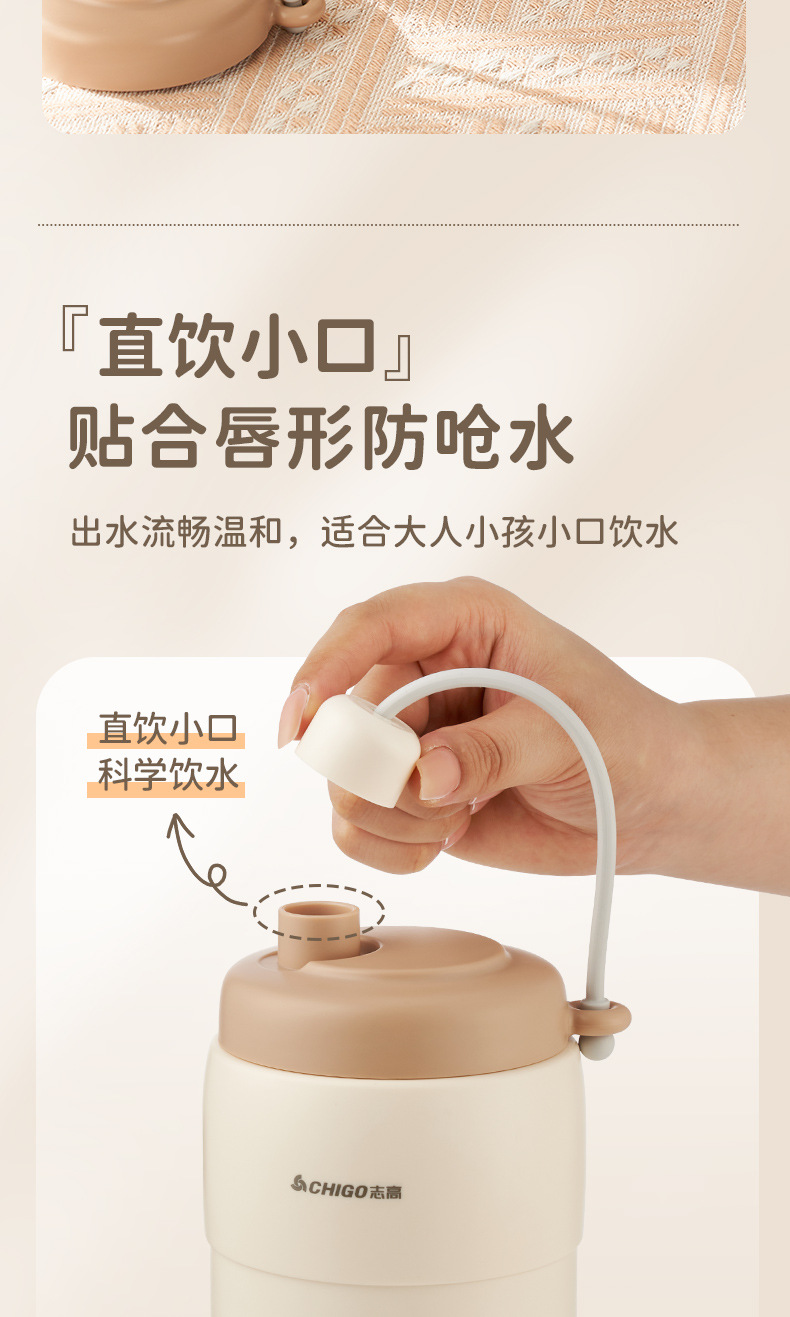 『直饮小口』
贴合唇形防呛水

出水流畅温和，适合大人小孩小口饮水

直饮小口
科学饮水

CHIGO志高