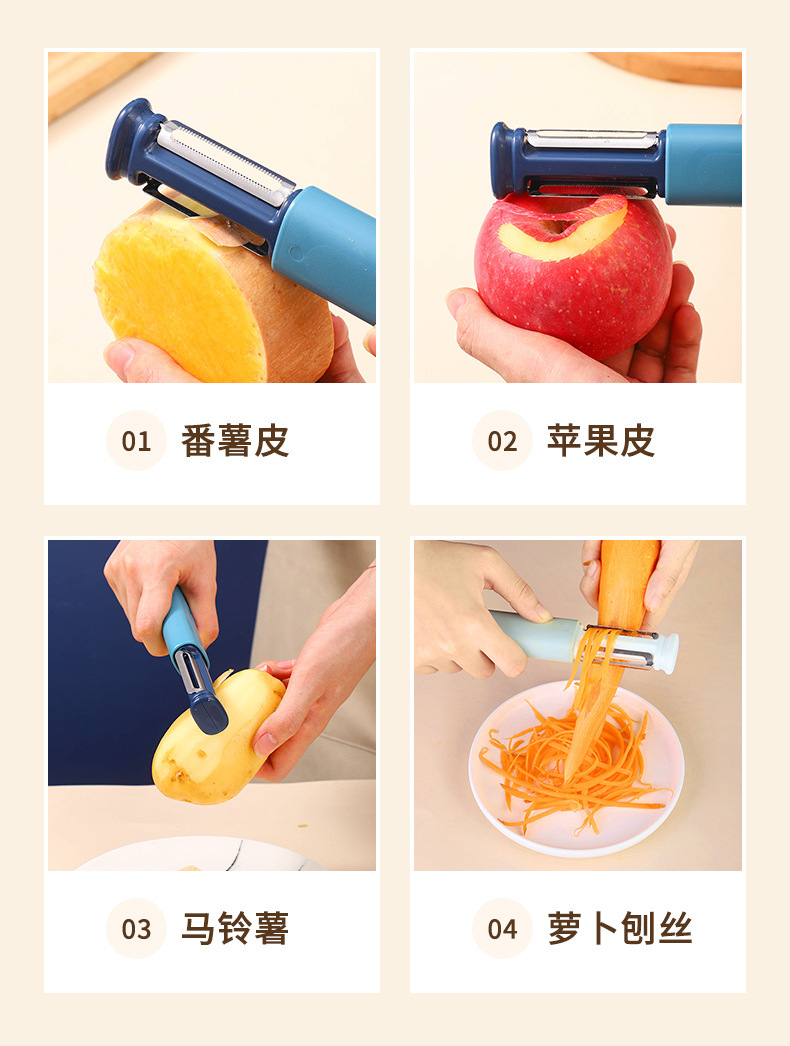 01 番薯皮

02 苹果皮

03 马铃薯

04 萝卜刨丝