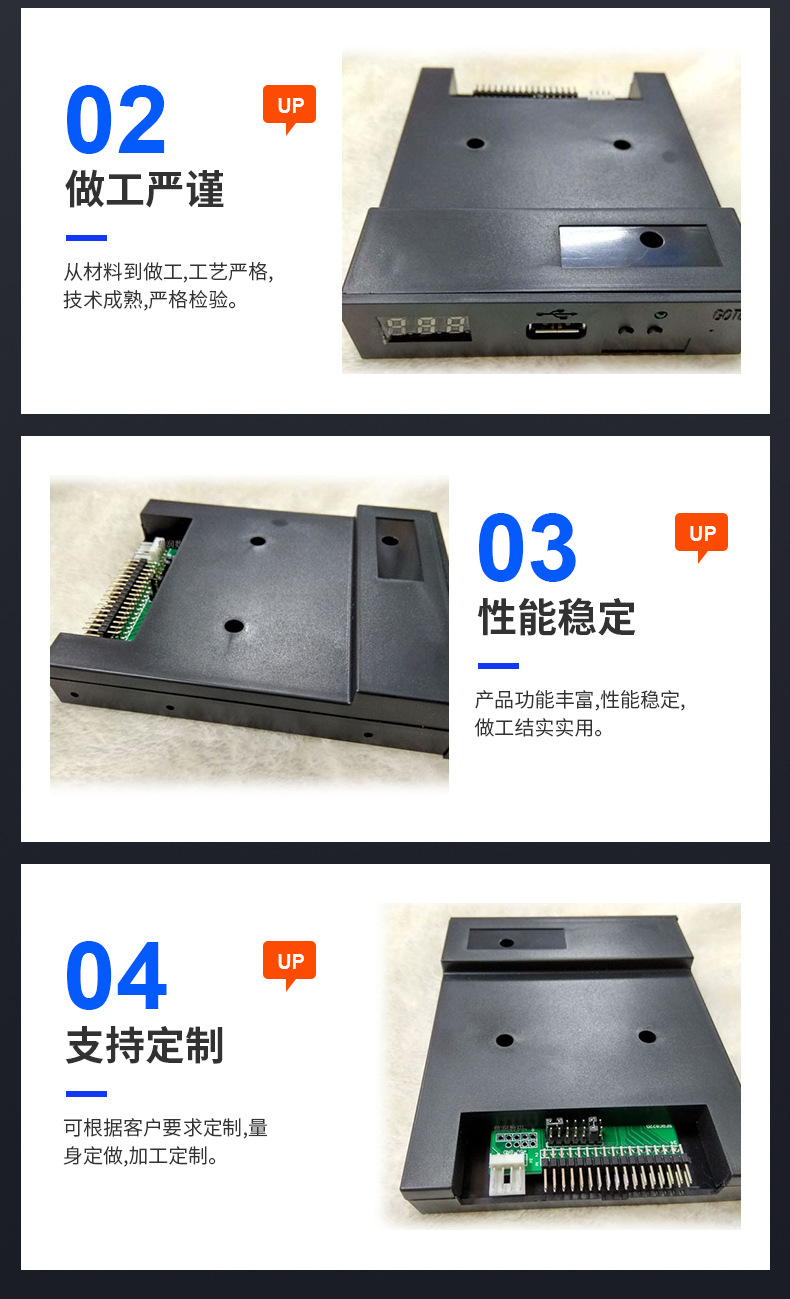 02

UP

做工严谨

从材料到做工,工艺严格,技术成熟,严格检验。

GOT

03

UP

性能稳定

产品功能丰富,性能稳定,做工结实实用。

04

UP

支持定制

可根据客户要求定制,量身定做,加工定制。