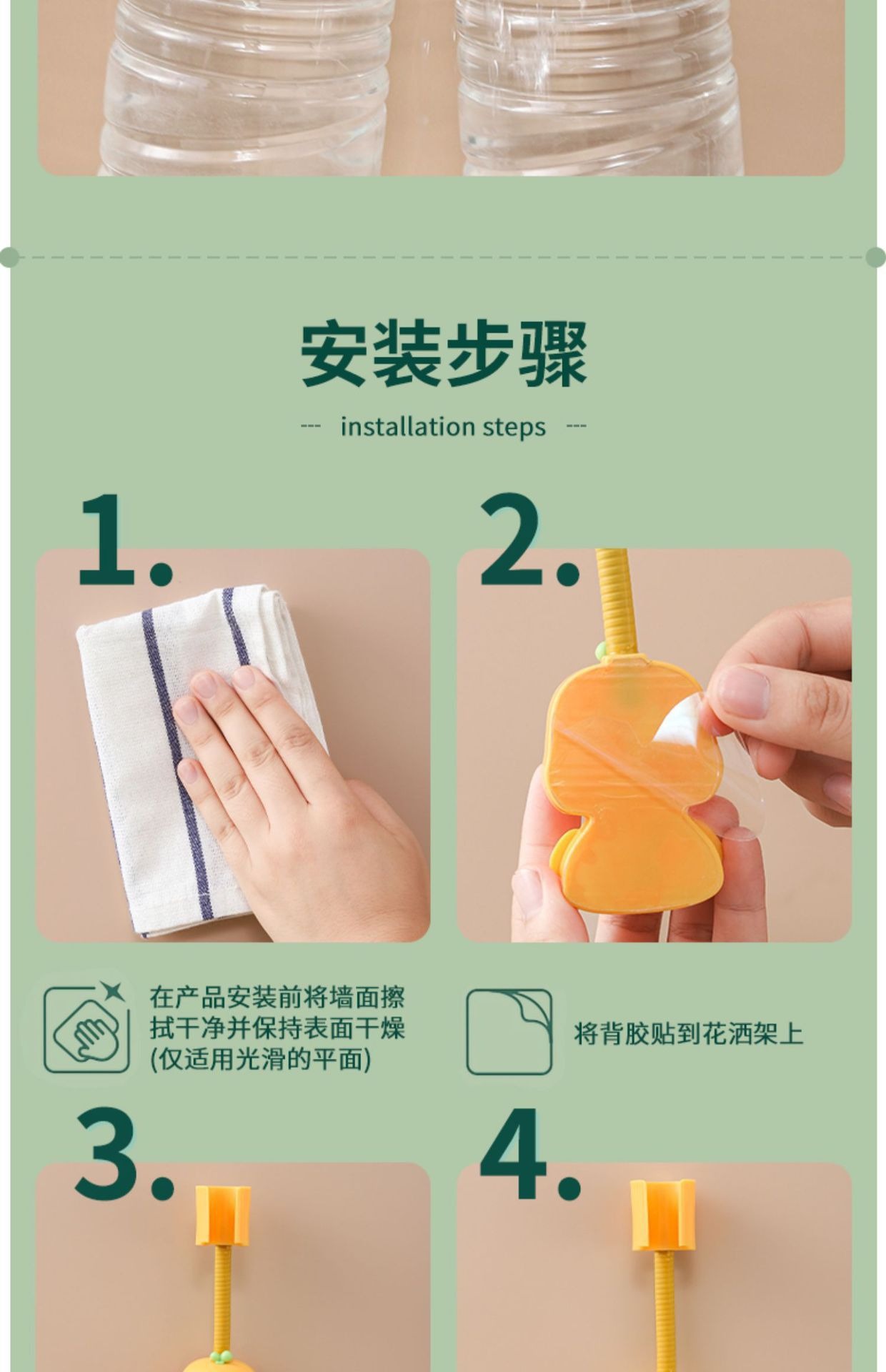 安装步骤

--- installation steps ---

1.

2.

在产品安装前将墙面擦拭干净并保持表面干燥(仅适用光滑的平面)

将背胶贴到花洒架上

3.

4.