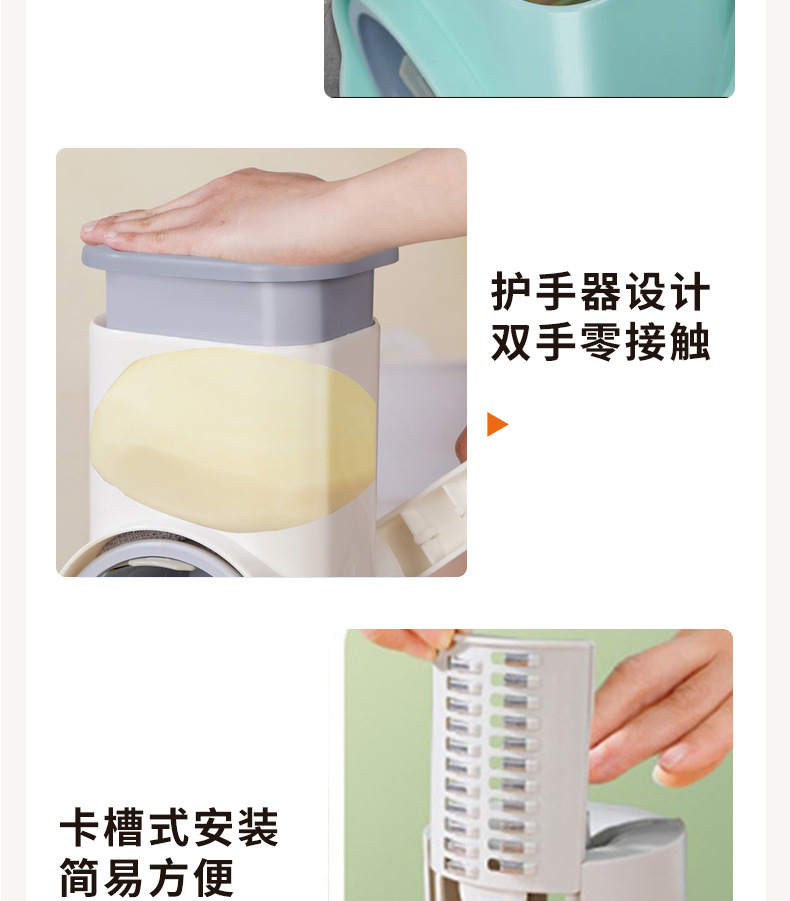 护手器设计
双手零接触

卡槽式安装
简易方便