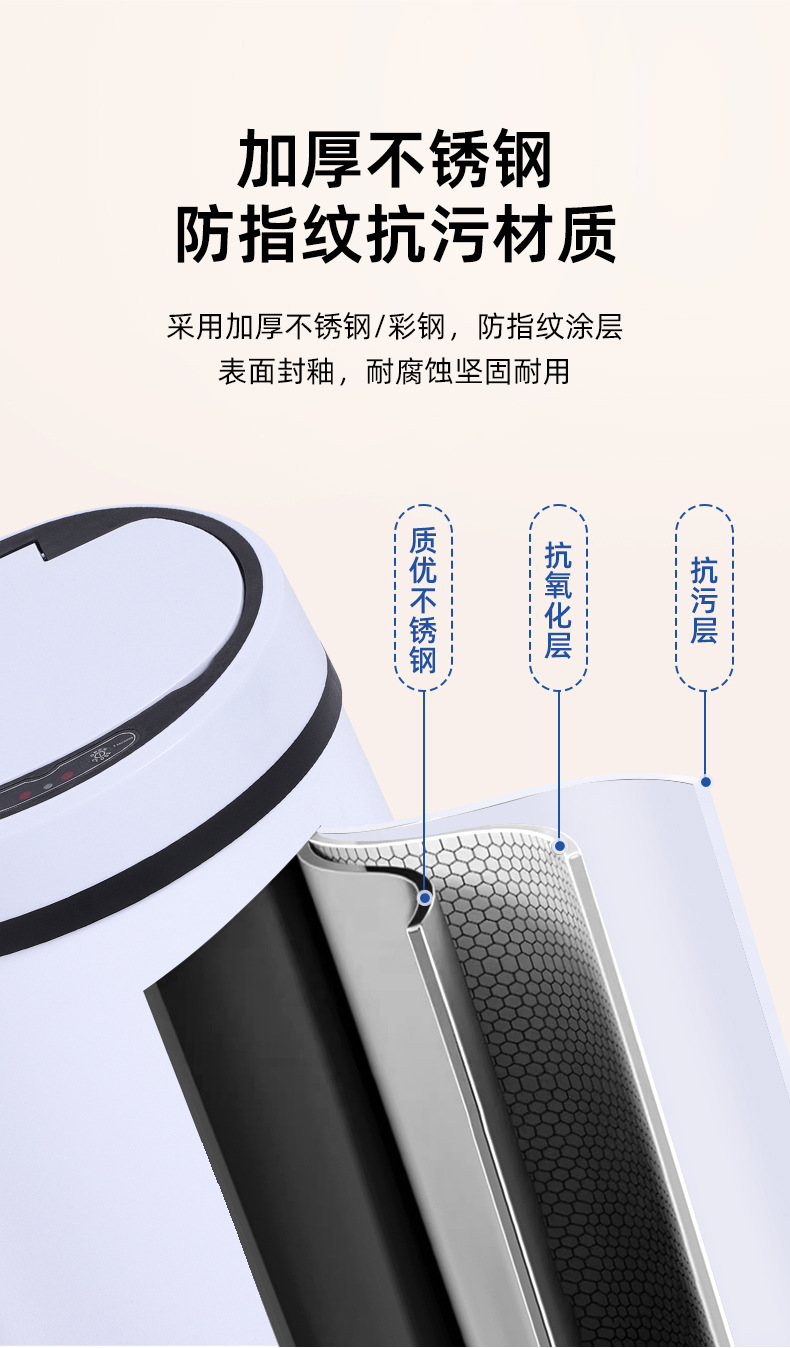 加厚不锈钢
防指纹抗污材质

采用加厚不锈钢/彩钢，防指纹涂层
表面封釉，耐腐蚀坚固耐用

质优不锈钢

抗氧化层

抗污层