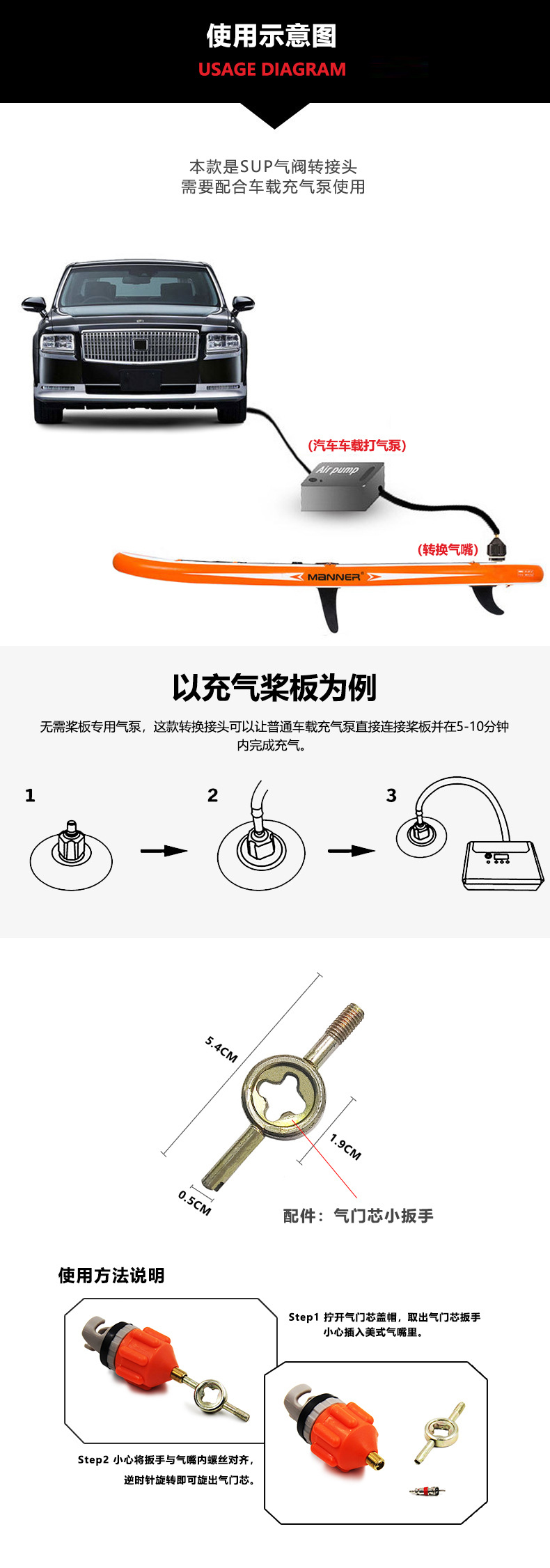 使用示意图
USAGE DIAGRAM

本款是SUP气阀转接头
需要配合车载充气泵使用

(汽车车载打气泵)
Air pump
(转换气嘴)
MANNER

以充气桨板为例
无需桨板专用气泵，这款转换接头可以让普通车载充气泵直接连接桨板并在5-10分钟内完成充气。

1
2
3

5.4CM
1.9CM
0.5CM
配件：气门芯小扳手

使用方法说明
Step1 拧开气门芯盖帽，取出气门芯扳手小心插入美式气嘴里。
Step2 小心将扳手与气嘴内螺丝对齐，逆时针旋转即可旋出气门芯。