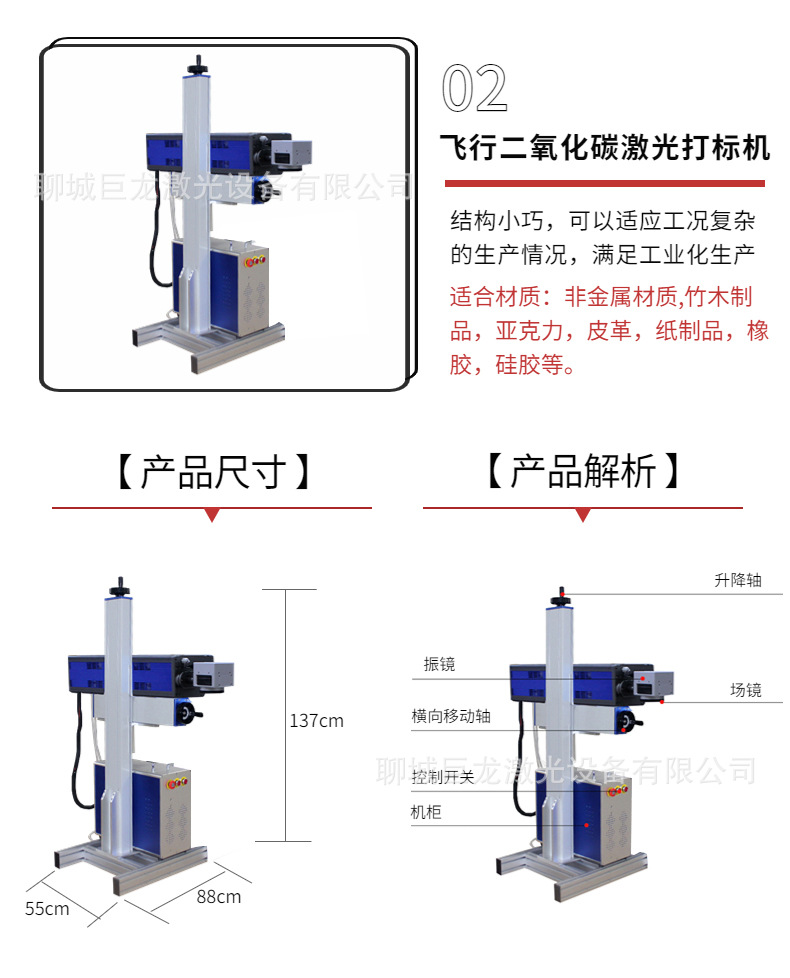 聊城巨龙激光设备有限公司

02

飞行二氧化碳激光打标机

结构小巧，可以适应工况复杂的生产情况，满足工业化生产

适合材质：非金属材质,竹木制品，亚克力，皮革，纸制品，橡胶，硅胶等。

【产品尺寸】

137cm

55cm

88cm

【产品解析】

升降轴

振镜

场镜

横向移动轴

聊城巨龙激光设备有限公司

控制开关

机柜