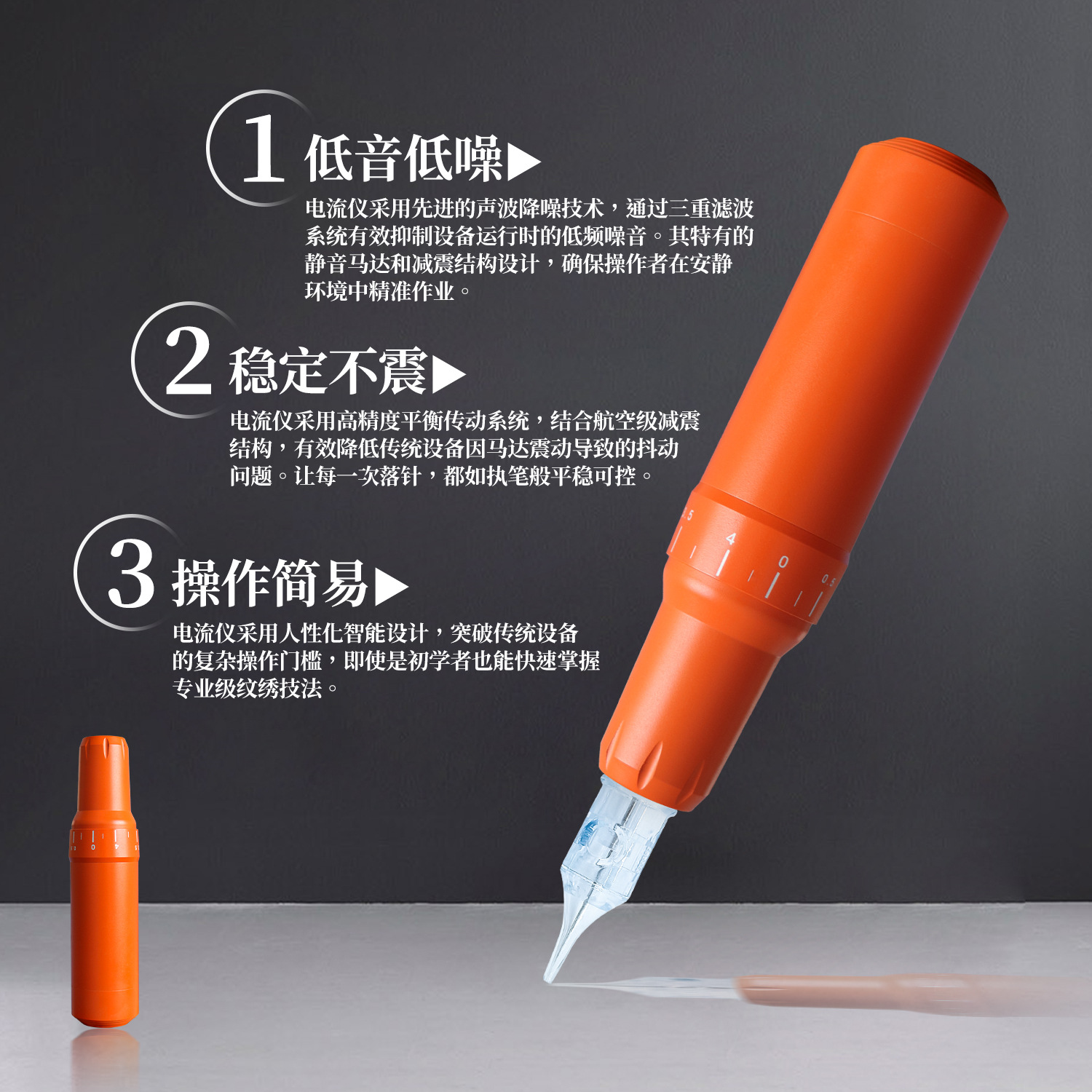 1 低音低噪▶

电流仪采用先进的声波降噪技术，通过三重滤波系统有效抑制设备运行时的低频噪音。其特有的静音马达和减震结构设计，确保操作者在安静环境中精准作业。

2 稳定不震▶

电流仪采用高精度平衡传动系统，结合航空级减震结构，有效降低传统设备因马达震动导致的抖动问题。让每一次落针，都如执笔般平稳可控。

3 操作简易▶

电流仪采用人性化智能设计，突破传统设备的复杂操作门槛，即使是初学者也能快速掌握专业级纹绣技法。

5 4 0 0.5