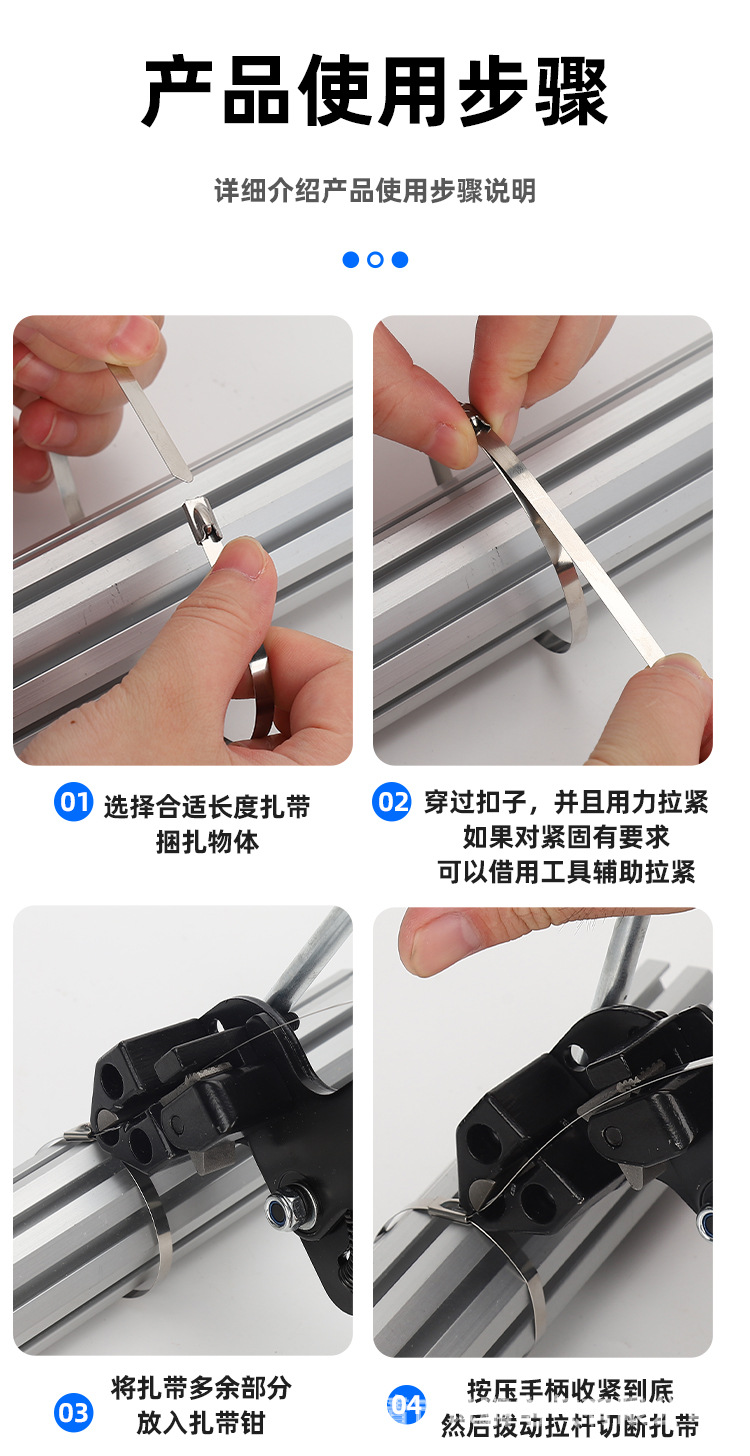 产品使用步骤

详细介绍产品使用步骤说明

01 选择合适长度扎带 捆扎物体

02 穿过扣子，并且用力拉紧 如果对紧固有要求 可以借用工具辅助拉紧

03 将扎带多余部分 放入扎带钳

04 按压手柄收紧到底 然后拨动拉杆切断扎带