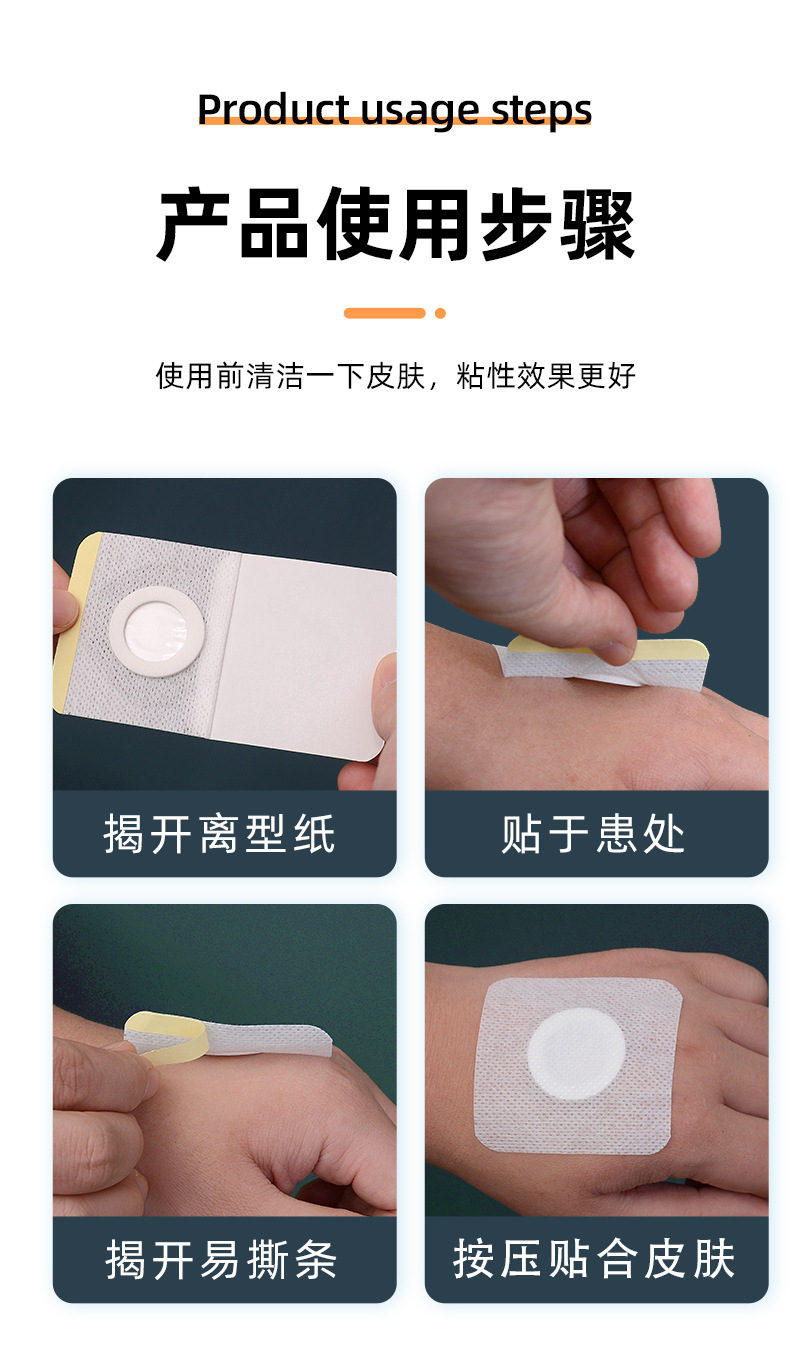 Product usage steps

产品使用步骤

使用前清洁一下皮肤，粘性效果更好

揭开离型纸

贴于患处

揭开易撕条

按压贴合皮肤