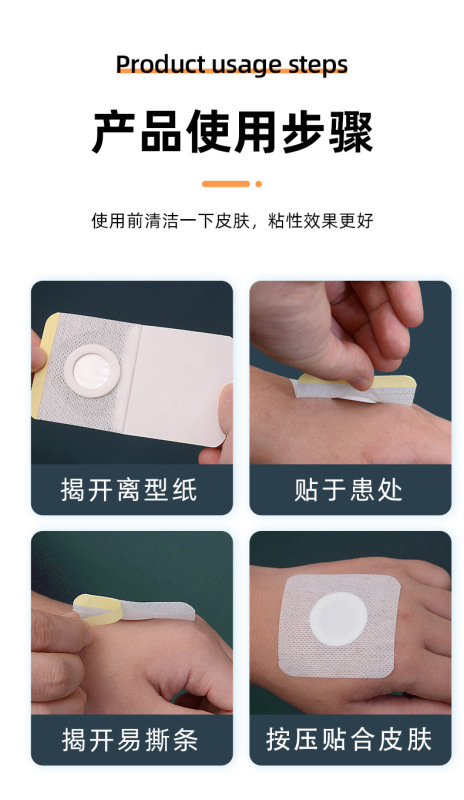 Product usage steps

产品使用步骤

使用前清洁一下皮肤，粘性效果更好

揭开离型纸

贴于患处

揭开易撕条

按压贴合皮肤