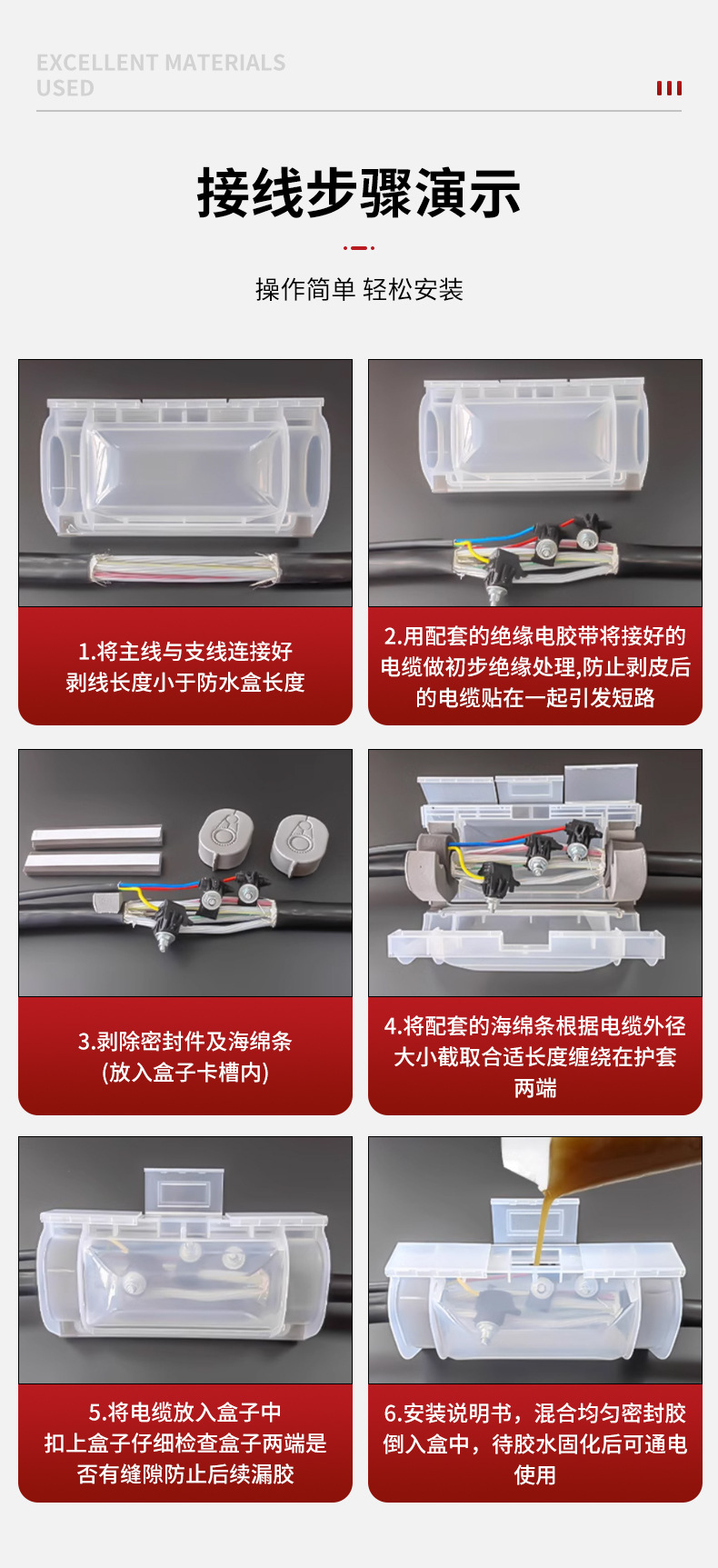 EXCELLENT MATERIALS USED

接线步骤演示

操作简单 轻松安装

1.将主线与支线连接好
剥线长度小于防水盒长度

2.用配套的绝缘电胶带将接好的电缆做初步绝缘处理,防止剥皮后的电缆贴在一起引发短路

3.剥除密封件及海绵条
(放入盒子卡槽内)

4.将配套的海绵条根据电缆外径大小截取合适长度缠绕在护套两端

5.将电缆放入盒子中
扣上盒子仔细检查盒子两端是否有缝隙防止后续漏胶

6.安装说明书，混合均匀密封胶倒入盒中，待胶水固化后可通电使用