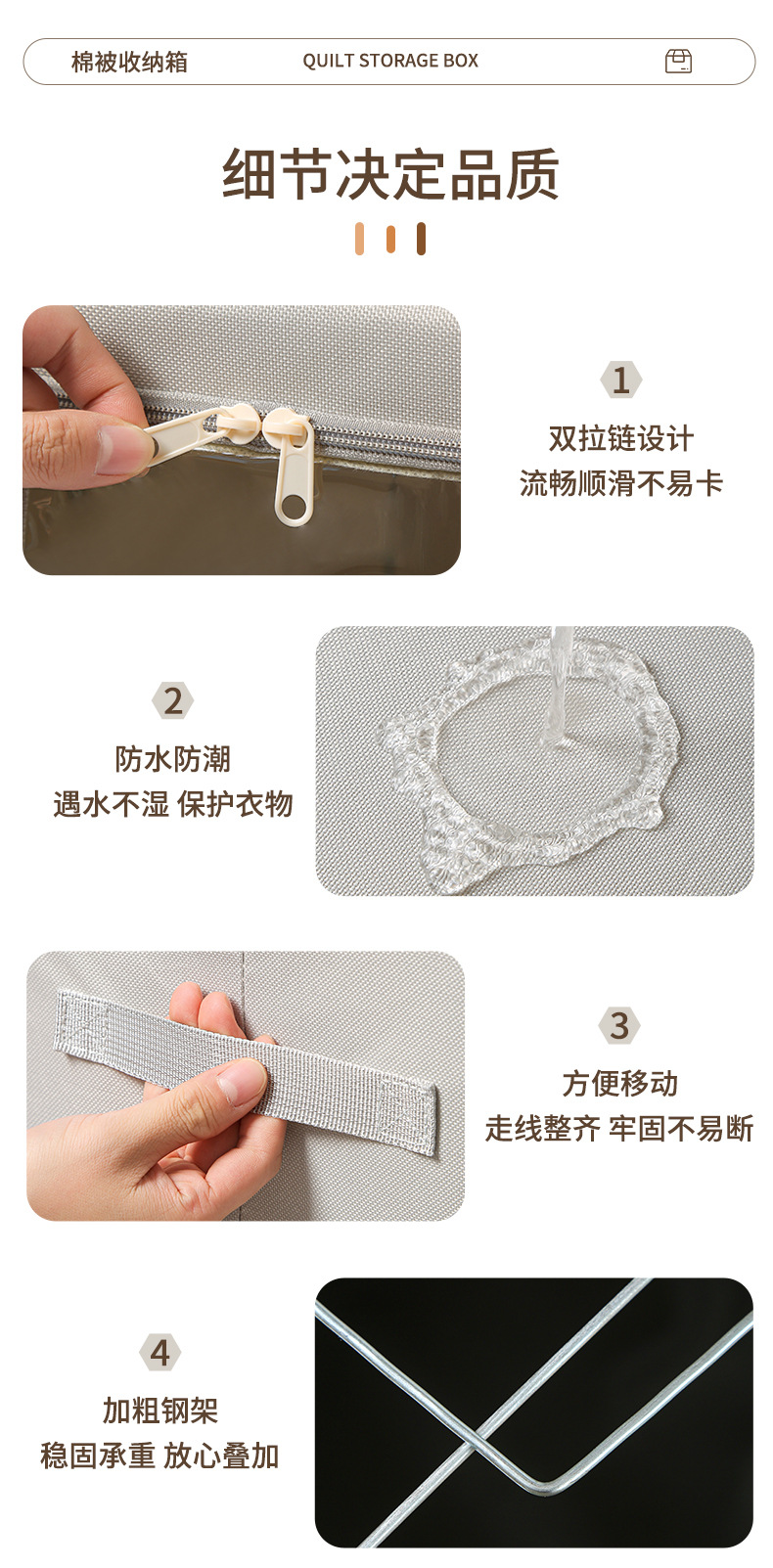 棉被收纳箱

QUILT STORAGE BOX

细节决定品质

1

双拉链设计
流畅顺滑不易卡

2

防水防潮
遇水不湿 保护衣物

3

方便移动
走线整齐 牢固不易断

4

加粗钢架
稳固承重 放心叠加