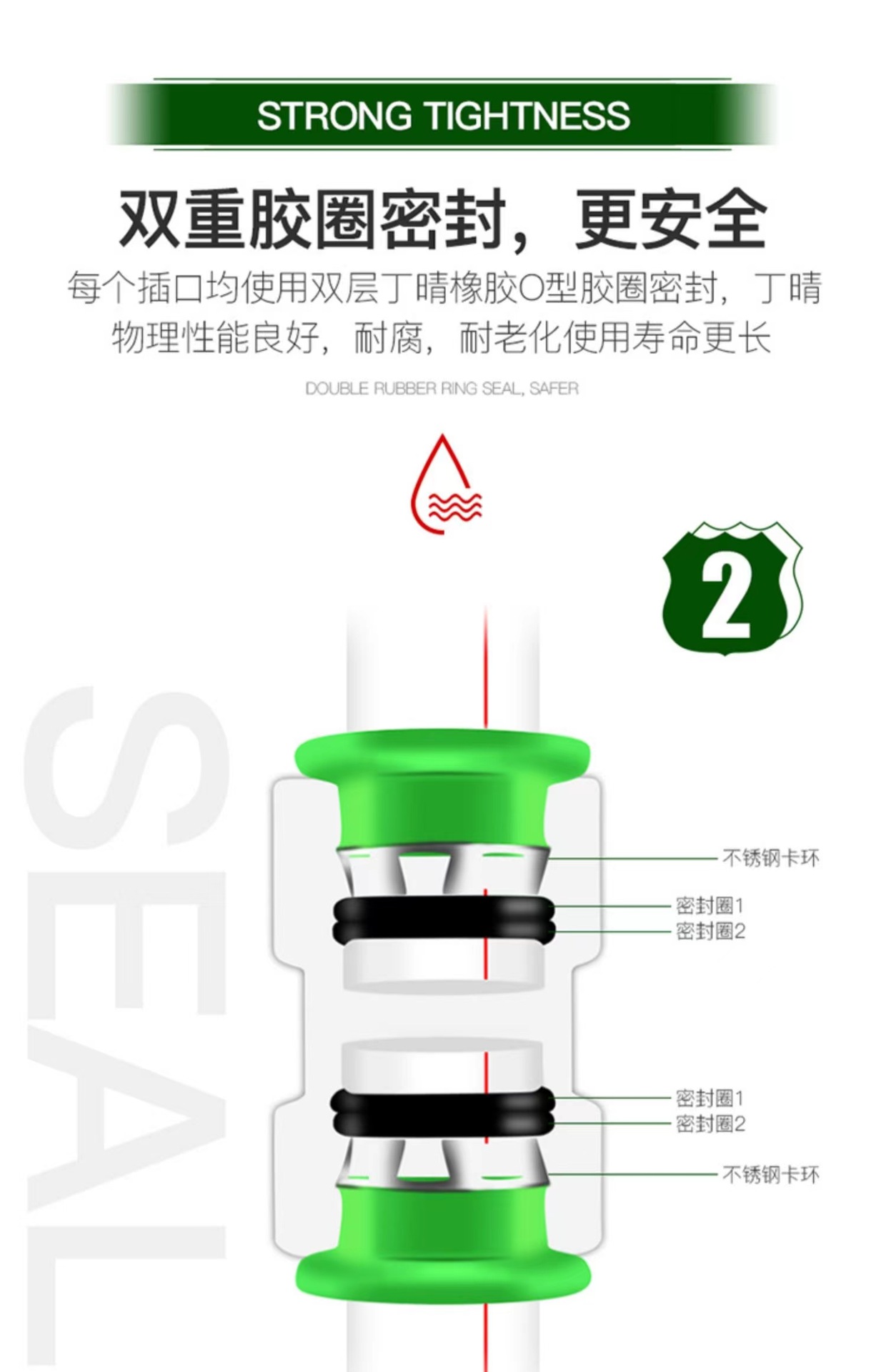 STRONG TIGHTNESS

双重胶圈密封，更安全

每个插口均使用双层丁晴橡胶O型胶圈密封，丁晴物理性能良好，耐腐，耐老化使用寿命更长

DOUBLE RUBBER RING SEAL, SAFER

2

SEAL

不锈钢卡环
密封圈1
密封圈2
密封圈1
密封圈2
不锈钢卡环