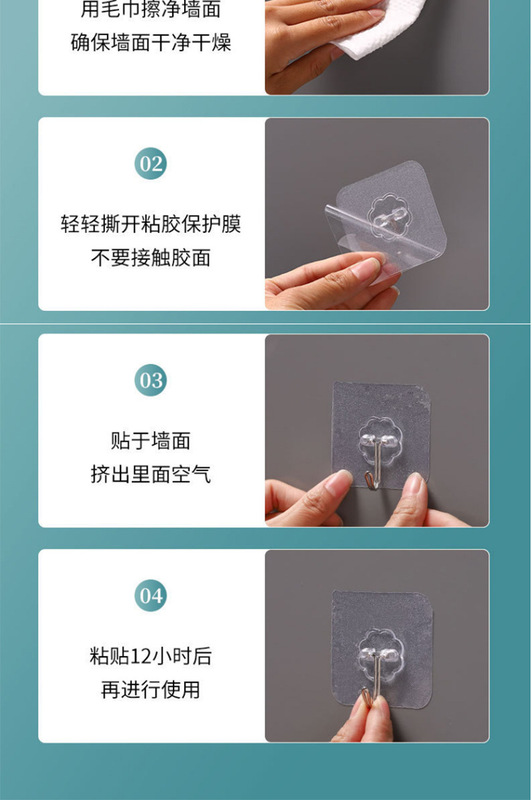 用毛巾擦净墙面
确保墙面干净干燥

02

轻轻撕开粘胶保护膜
不要接触胶面

03

贴于墙面
挤出里面空气

04

粘贴12小时后
再进行使用