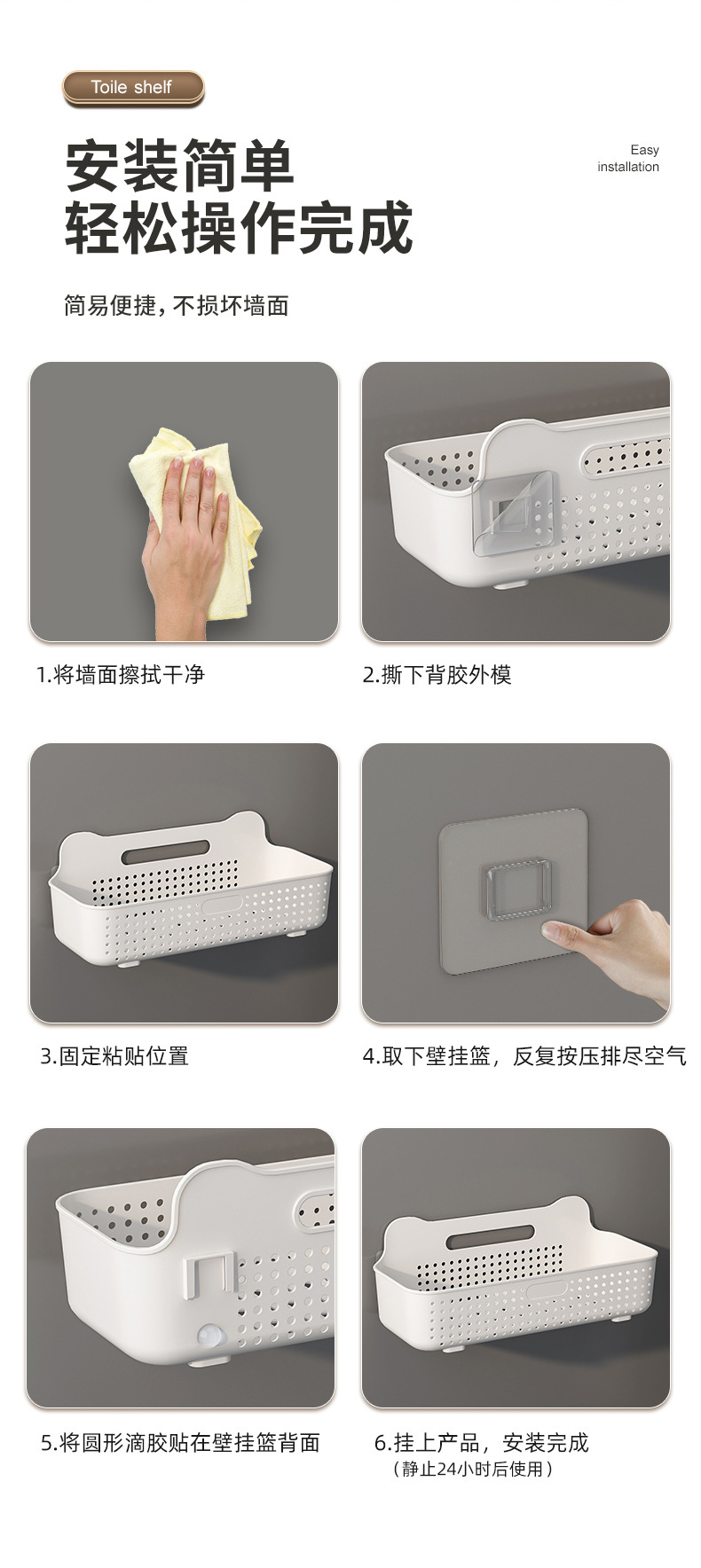 Toile shelf

安装简单
轻松操作完成

Easy installation

简易便捷，不损坏墙面

1.将墙面擦拭干净

2.撕下背胶外模

3.固定粘贴位置

4.取下壁挂篮，反复按压排尽空气

5.将圆形滴胶贴在壁挂篮背面

6.挂上产品，安装完成
（静止24小时后使用）