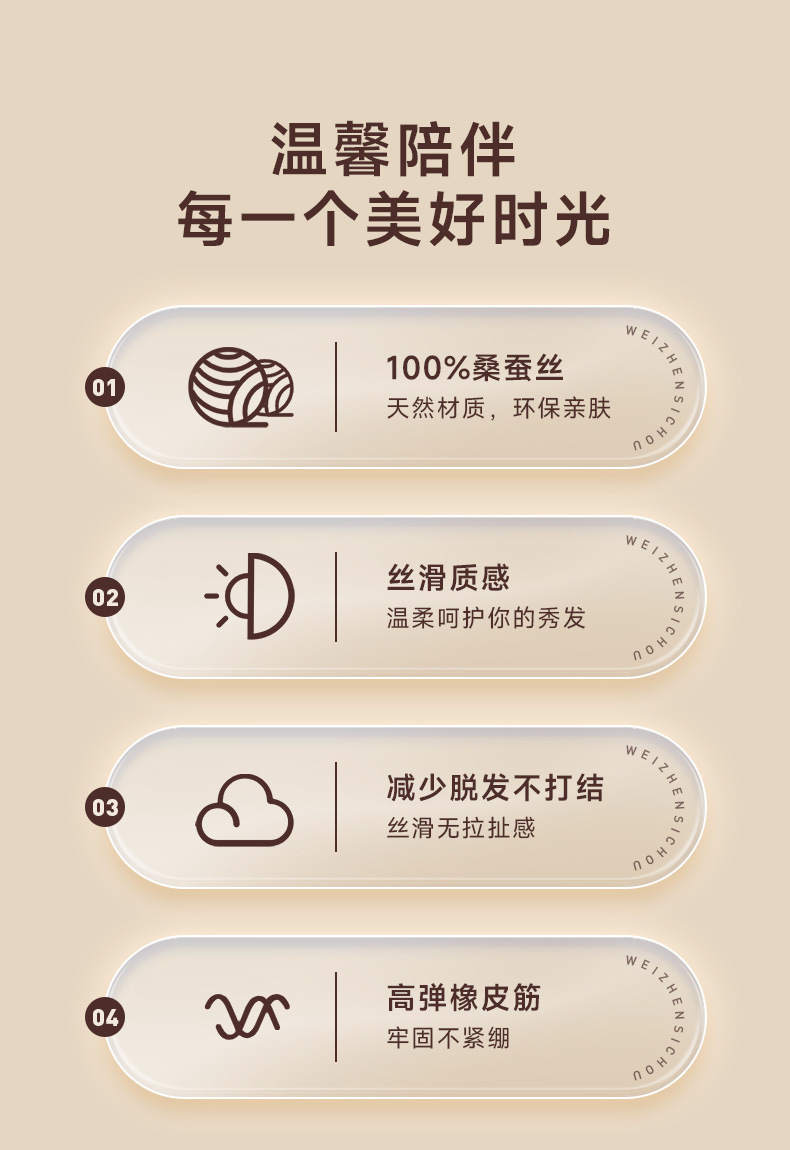 温馨陪伴
每一个美好时光

01

100%桑蚕丝
天然材质，环保亲肤

WEIZHENSICHOU

02

丝滑质感
温柔呵护你的秀发

WEIZHENSICHOU

03

减少脱发不打结
丝滑无拉扯感

WEIZHENSICHOU

04

高弹橡皮筋
牢固不紧绷

WEIZHENSICHOU