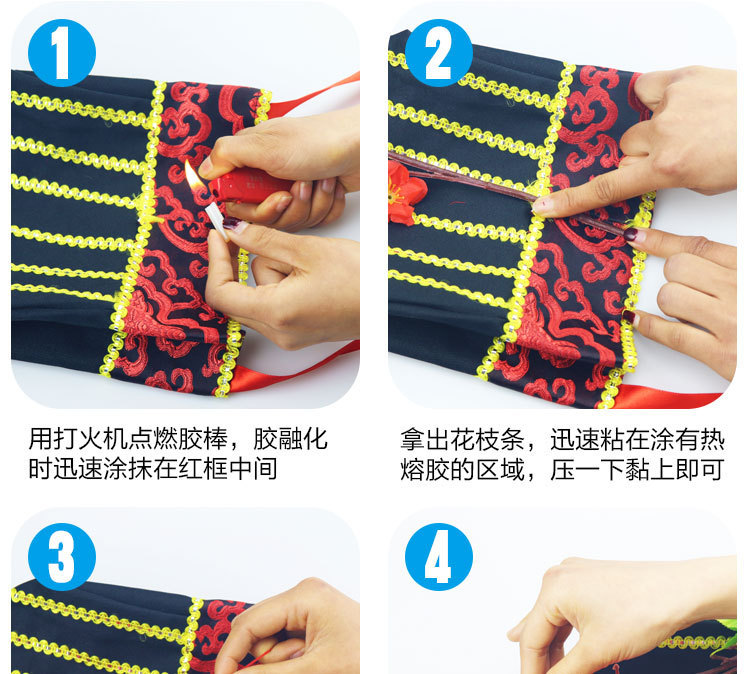 1

用打火机点燃胶棒，胶融化时迅速涂抹在红框中间

2

拿出花枝条，迅速粘在涂有热熔胶的区域，压一下黏上即可

3

4