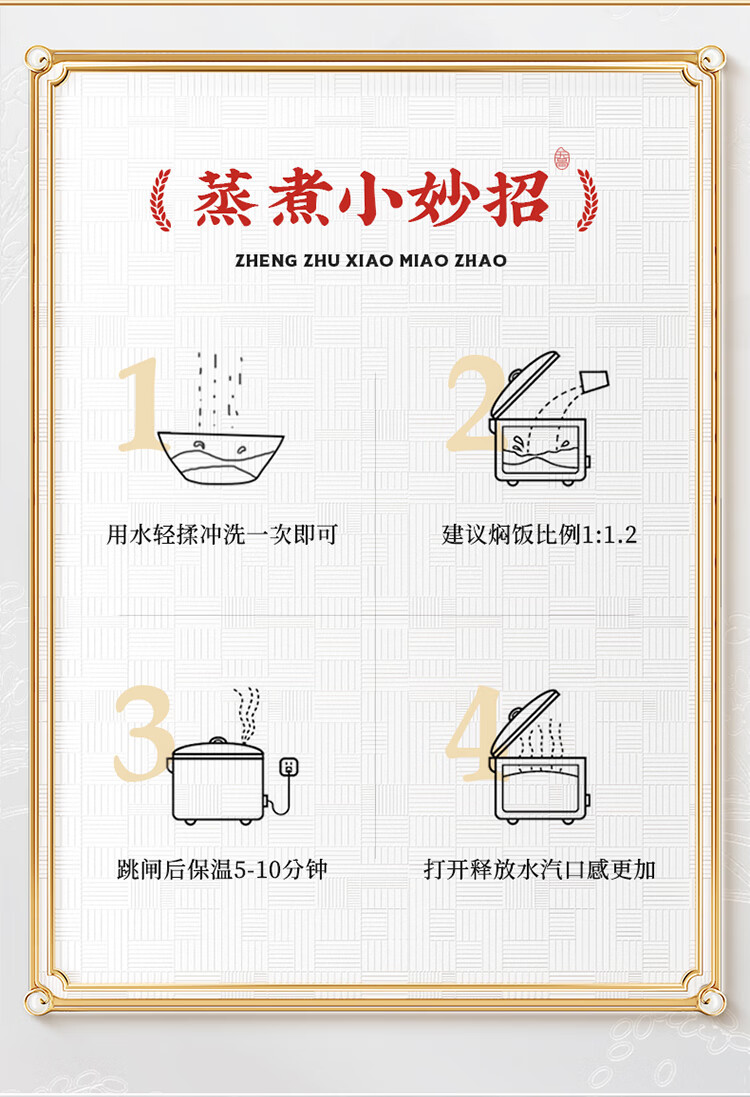 蒸煮小妙招

ZHENG ZHU XIAO MIAO ZHAO

1

用水轻揉冲洗一次即可

2

建议焖饭比例1:1.2

3

跳闸后保温5-10分钟

4

打开释放水汽口感更加