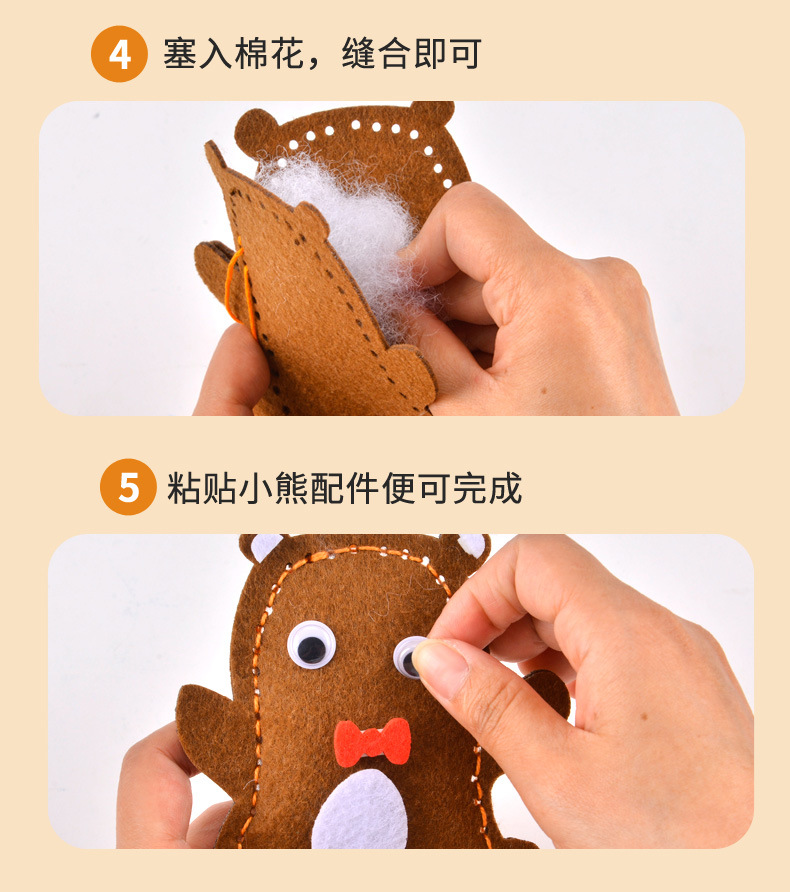 4 塞入棉花，缝合即可

5 粘贴小熊配件便可完成