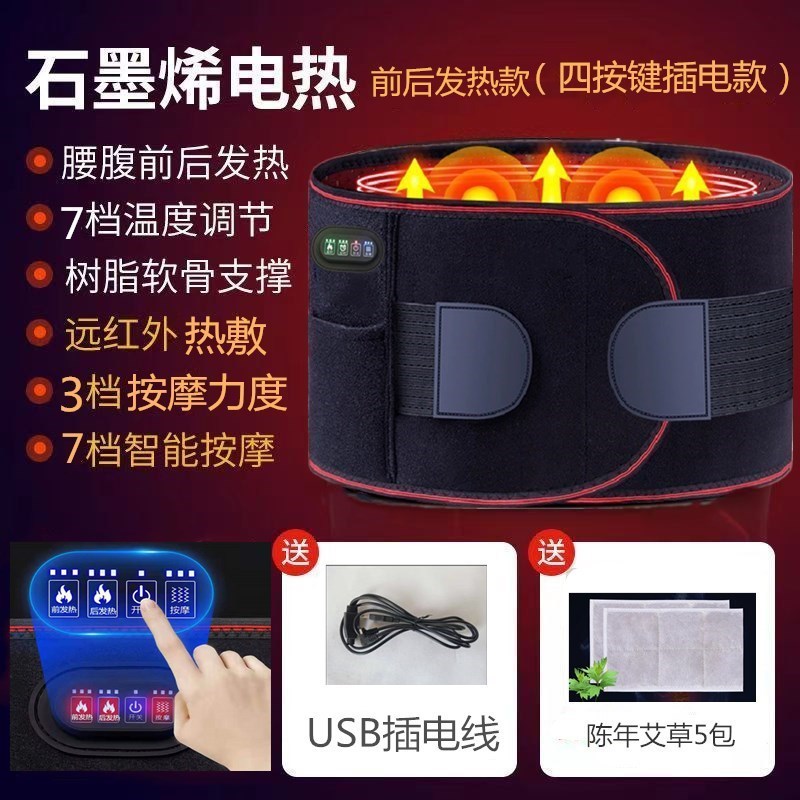 石墨烯电热 前后发热款（四按键插电款）

腰腹前后发热

7档温度调节

树脂软骨支撑

远红外 热敷

3档 按摩力度

7档智能按摩

前发热 后发热 开关 按摩

前发热 后发热 开关 按摩

送

USB插电线

送

陈年艾草5包