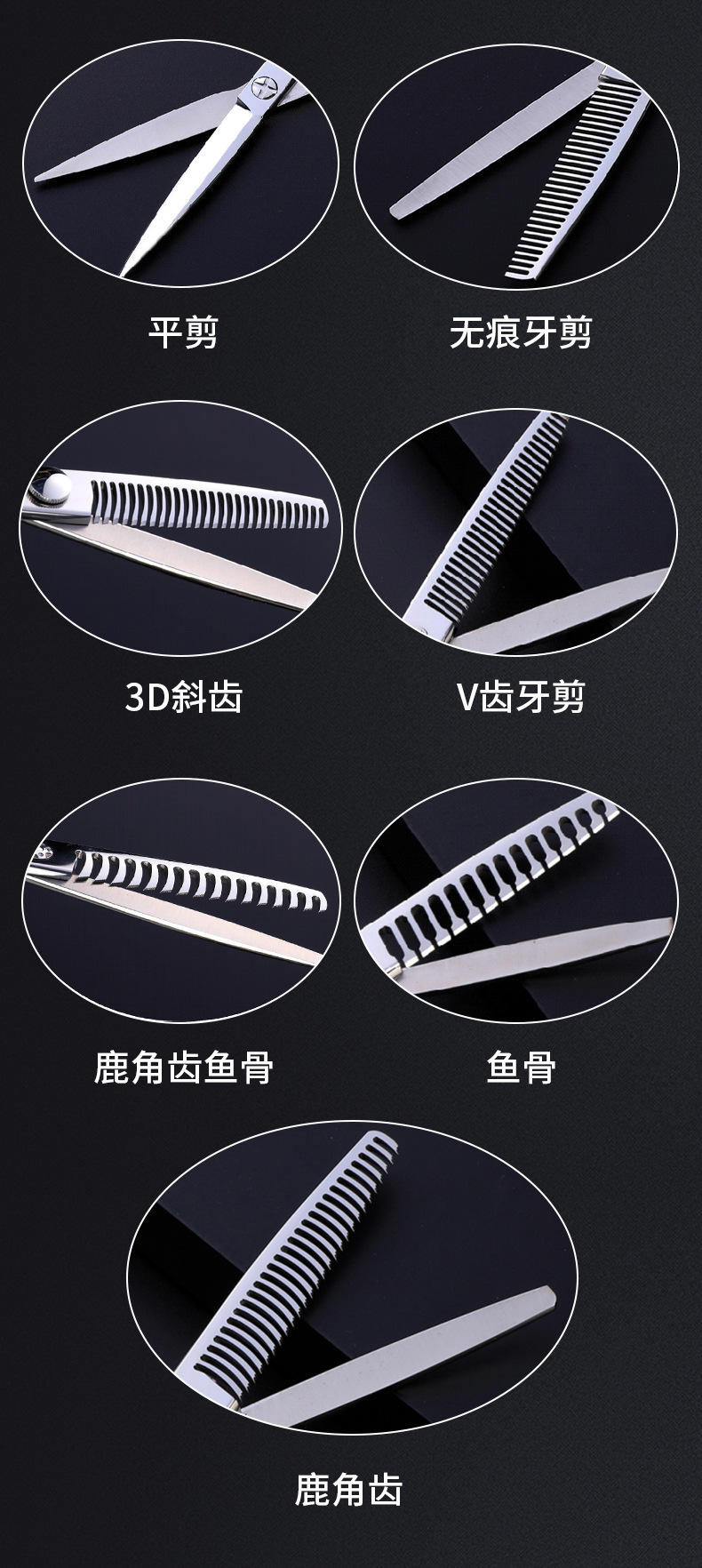 平剪

无痕牙剪

3D斜齿

V齿牙剪

鹿角齿鱼骨

鱼骨

鹿角齿