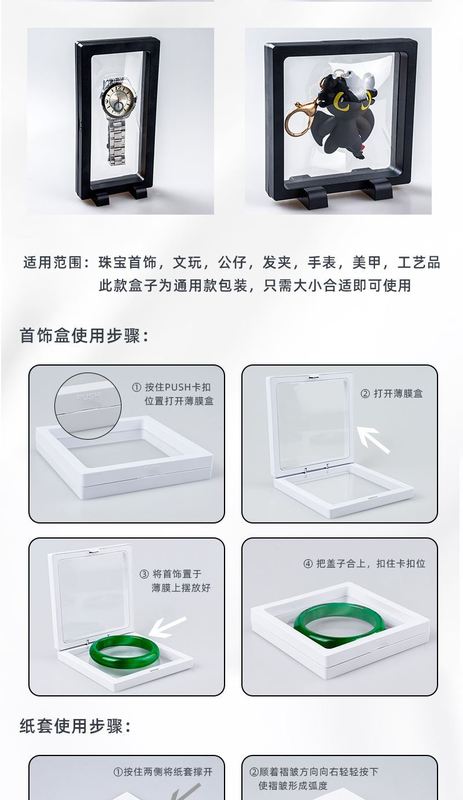 适用范围：珠宝首饰，文玩，公仔，发夹，手表，美甲，工艺品
此款盒子为通用款包装，只需大小合适即可使用

首饰盒使用步骤：

PUSH

① 按住PUSH卡扣位置打开薄膜盒

② 打开薄膜盒

③ 将首饰置于薄膜上摆放好

④ 把盖子合上，扣住卡扣位

纸套使用步骤：

①按住两侧将纸套撑开

②顺着褶皱方向向右轻轻按下使褶皱形成弧度