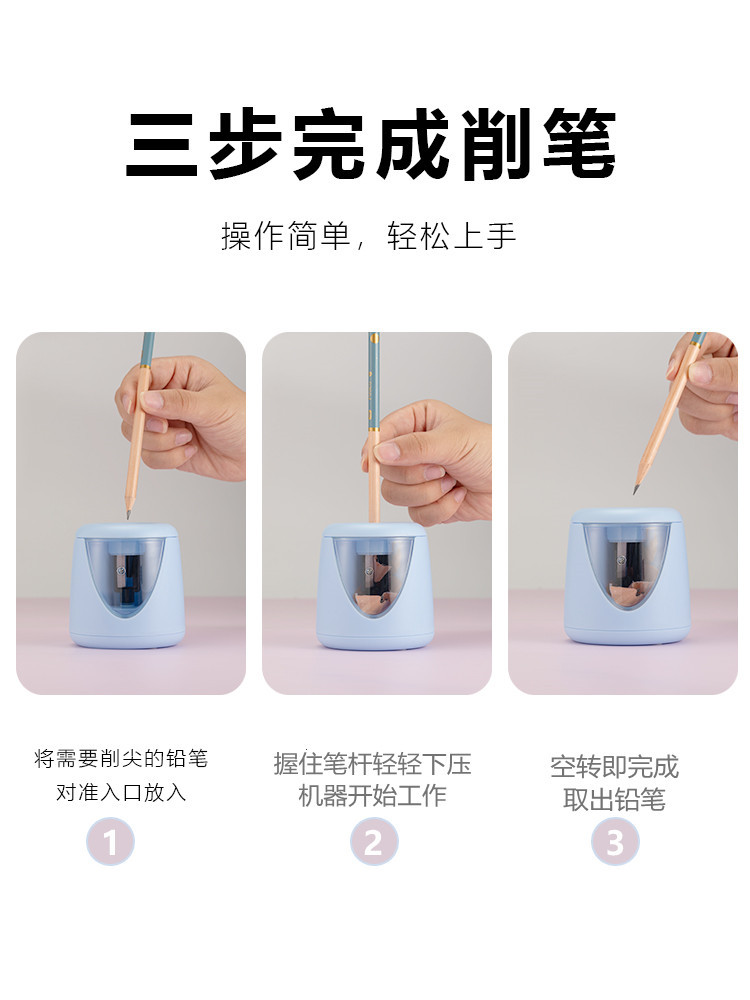 三步完成削笔

操作简单，轻松上手

将需要削尖的铅笔
对准入口放入

1

握住笔杆轻轻下压
机器开始工作

2

空转即完成
取出铅笔

3