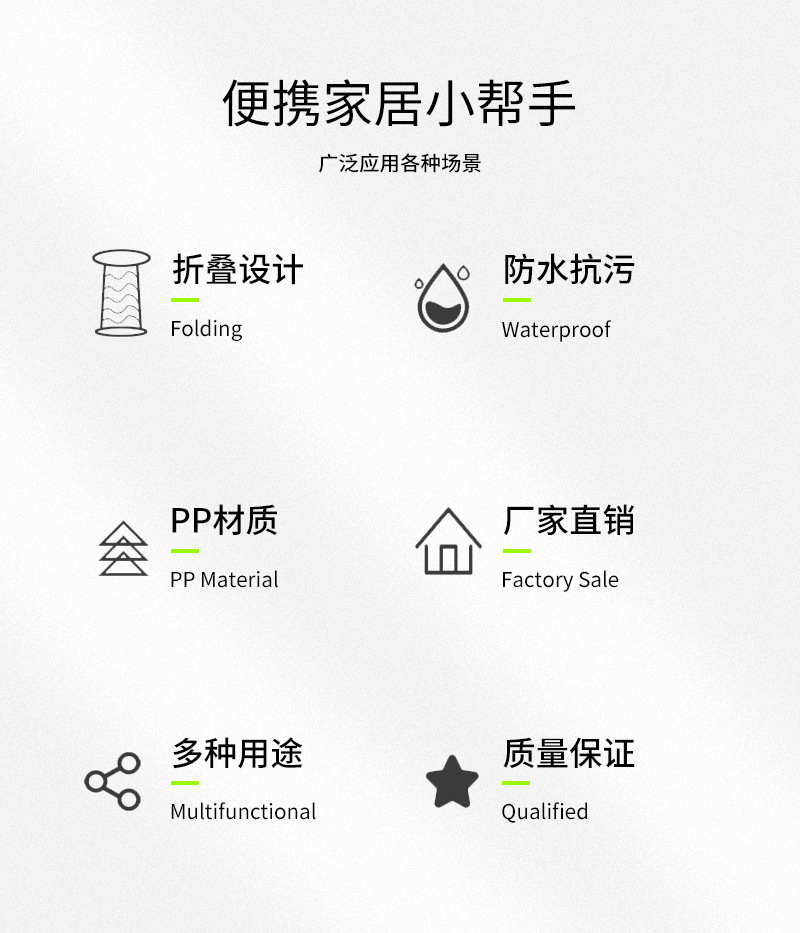 便携家居小帮手

广泛应用各种场景

折叠设计
Folding

防水抗污
Waterproof

PP材质
PP Material

厂家直销
Factory Sale

多种用途
Multifunctional

质量保证
Qualified