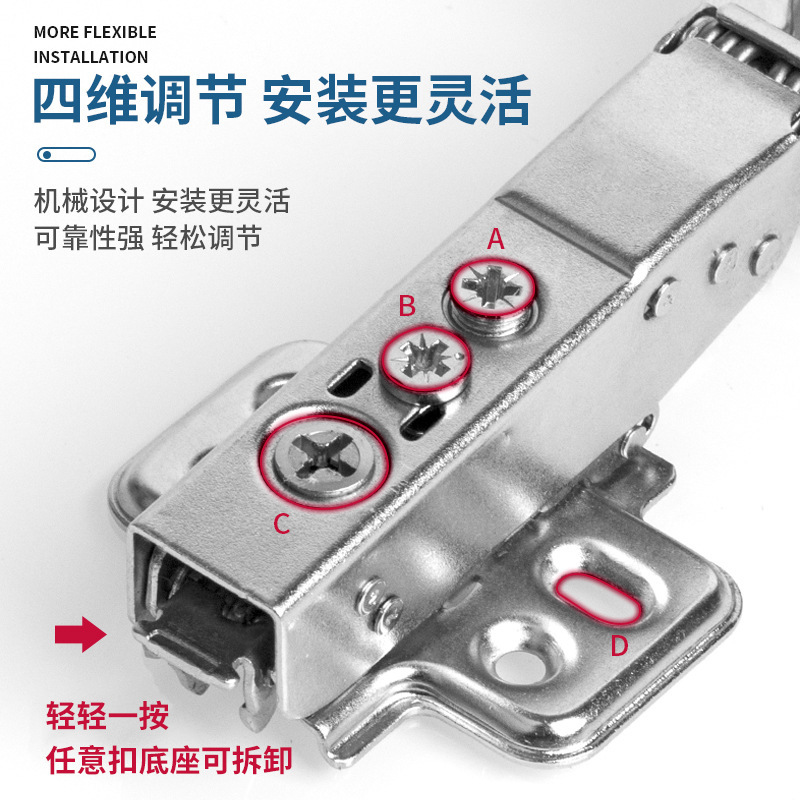 MORE FLEXIBLE INSTALLATION

四维调节 安装更灵活

机械设计 安装更灵活
可靠性强 轻松调节

A

B

C

D

轻轻一按
任意扣底座可拆卸