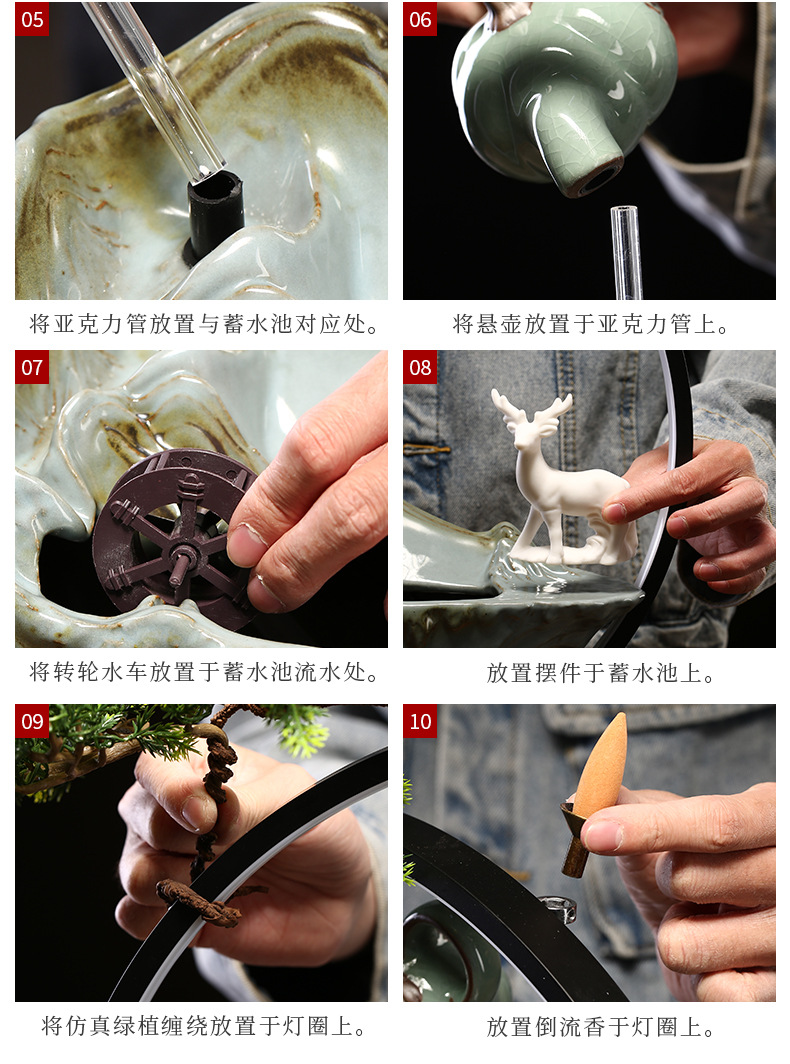 05

将亚克力管放置与蓄水池对应处。

06

将悬壶放置于亚克力管上。

07

将转轮水车放置于蓄水池流水处。

08

放置摆件于蓄水池上。

09

将仿真绿植缠绕放置于灯圈上。

10

放置倒流香于灯圈上。