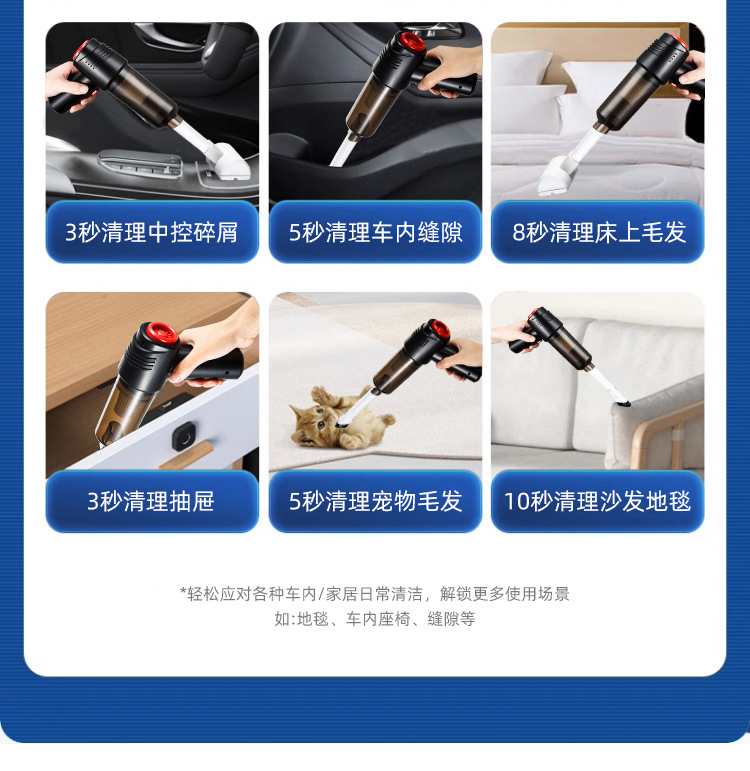 3秒清理中控碎屑

5秒清理车内缝隙

8秒清理床上毛发

3秒清理抽屉

5秒清理宠物毛发

10秒清理沙发地毯

*轻松应对各种车内/家居日常清洁，解锁更多使用场景
如:地毯、车内座椅、缝隙等