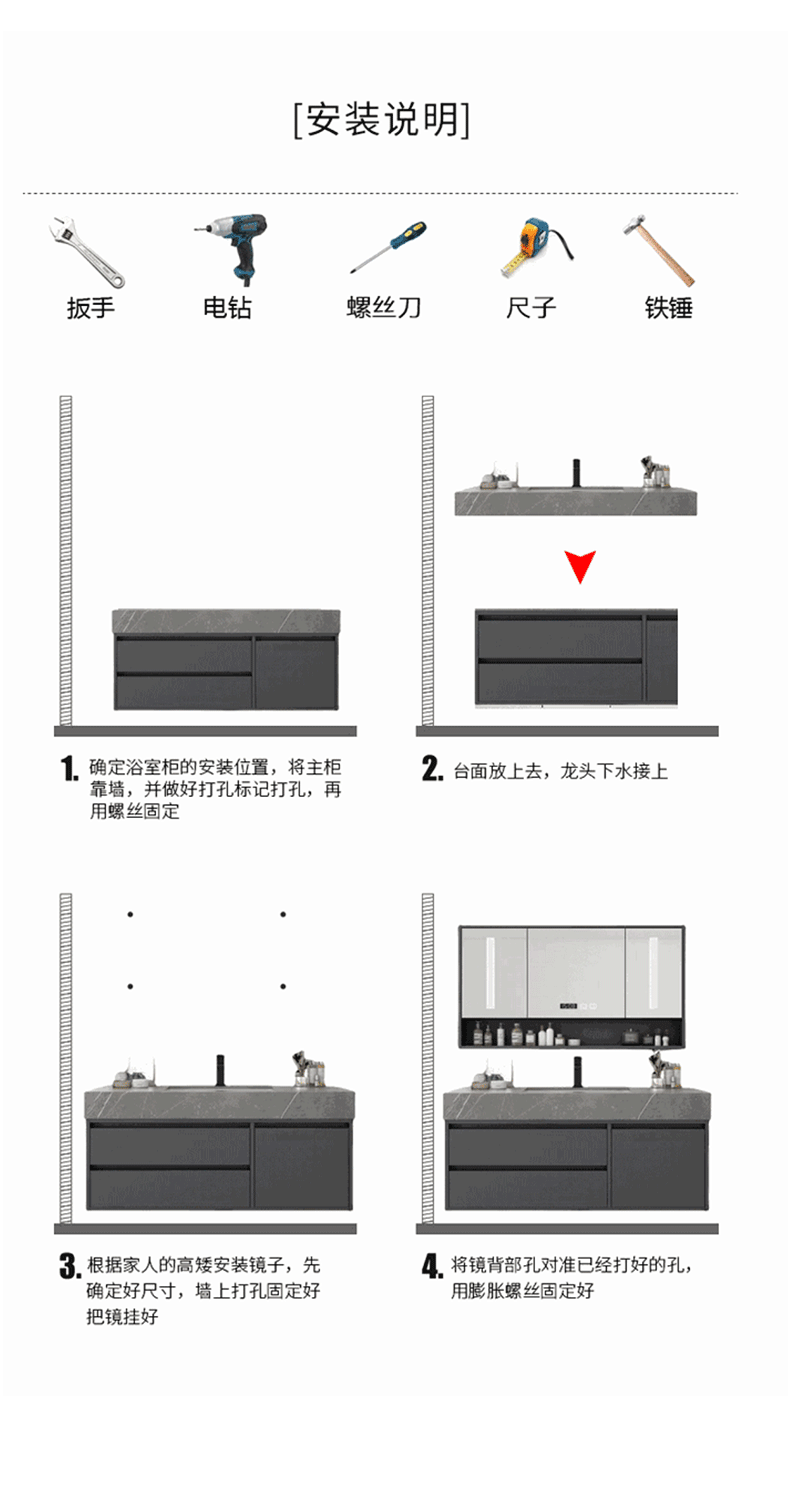 [安装说明]

扳手 电钻 螺丝刀 尺子 铁锤

1. 确定浴室柜的安装位置，将主柜靠墙，并做好打孔标记打孔，再用螺丝固定

2. 台面放上去，龙头下水接上

3. 根据家人的高矮安装镜子，先确定好尺寸，墙上打孔固定好把镜挂好

4. 将镜背部孔对准已经打好的孔，用膨胀螺丝固定好