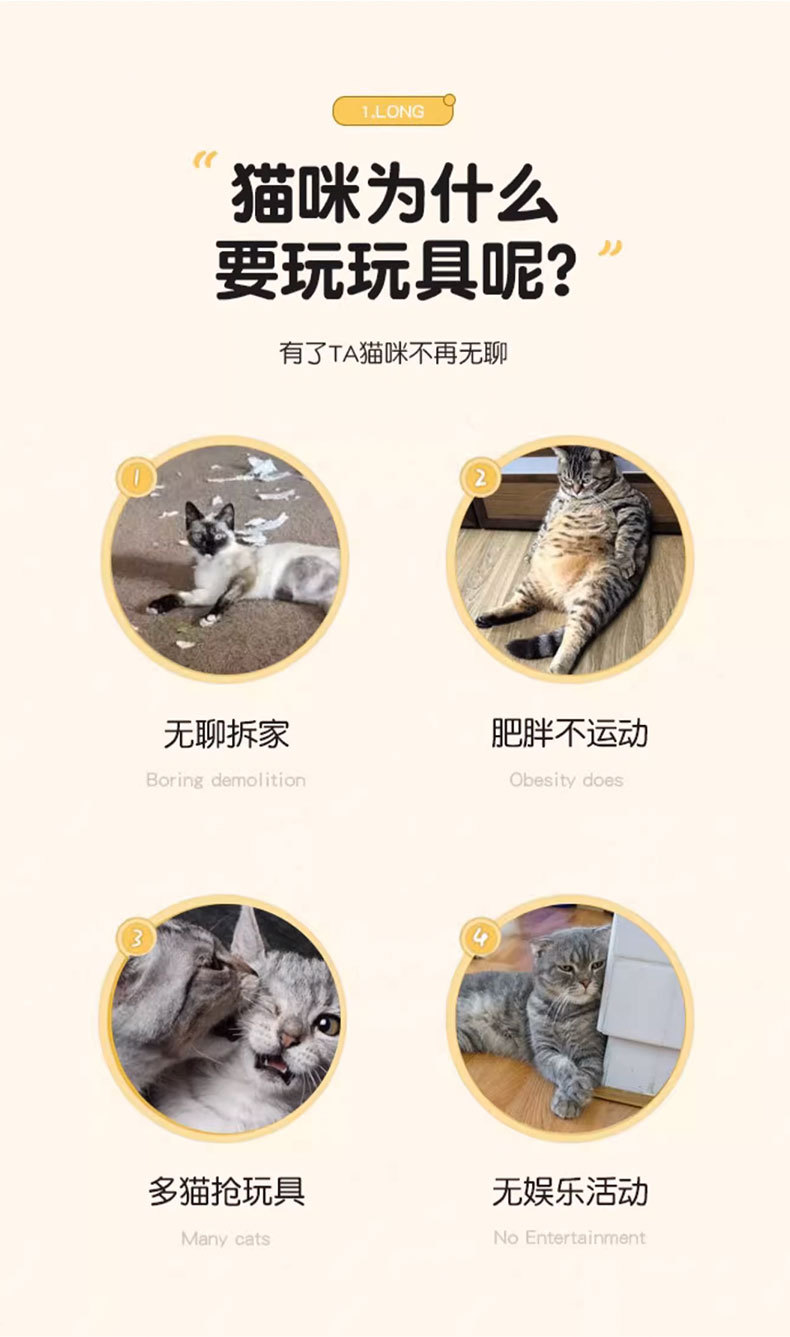 1.LONG

“猫咪为什么要玩玩具呢?”

有了TA猫咪不再无聊

1

无聊拆家

Boring demolition

2

肥胖不运动

Obesity does

3

多猫抢玩具

Many cats

4

无娱乐活动

No Entertainment