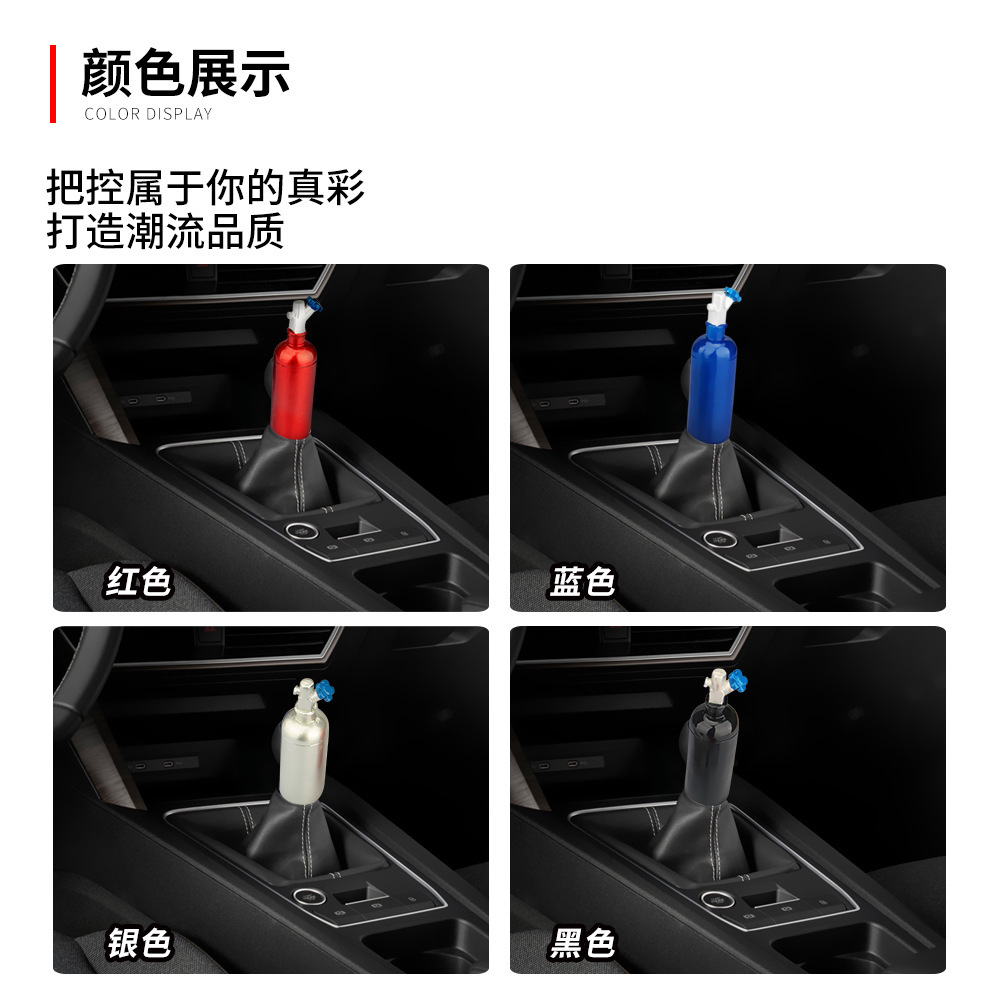 颜色展示
COLOR DISPLAY

把控属于你的真彩
打造潮流品质

红色

蓝色

银色

黑色