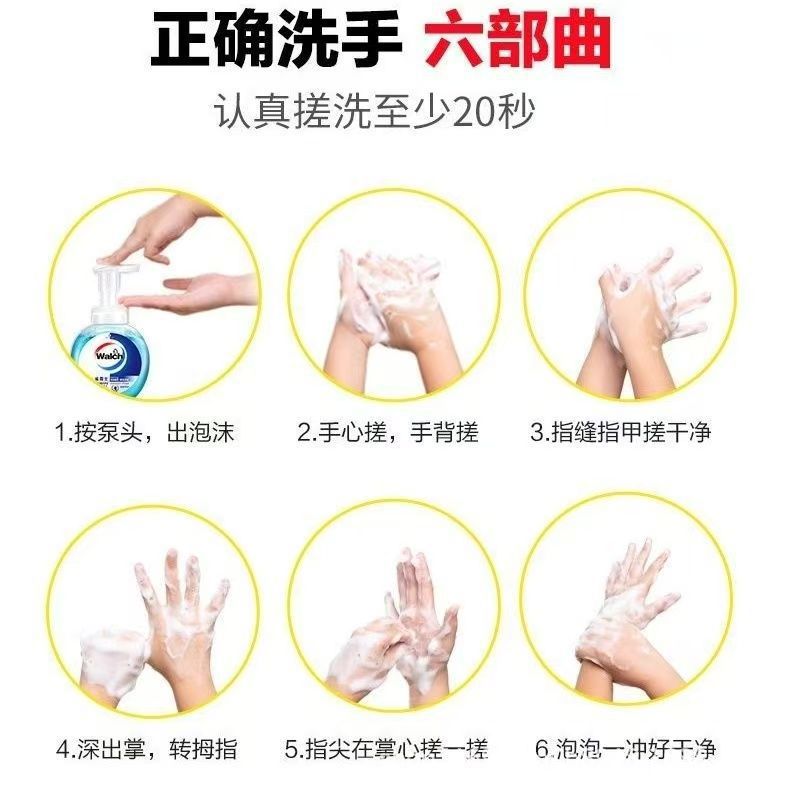 正确洗手 六部曲

认真搓洗至少20秒

Walch

1.按泵头，出泡沫

2.手心搓，手背搓

3.指缝指甲搓干净

4.深出掌，转拇指

5.指尖在掌心搓一搓

6.泡泡一冲好干净