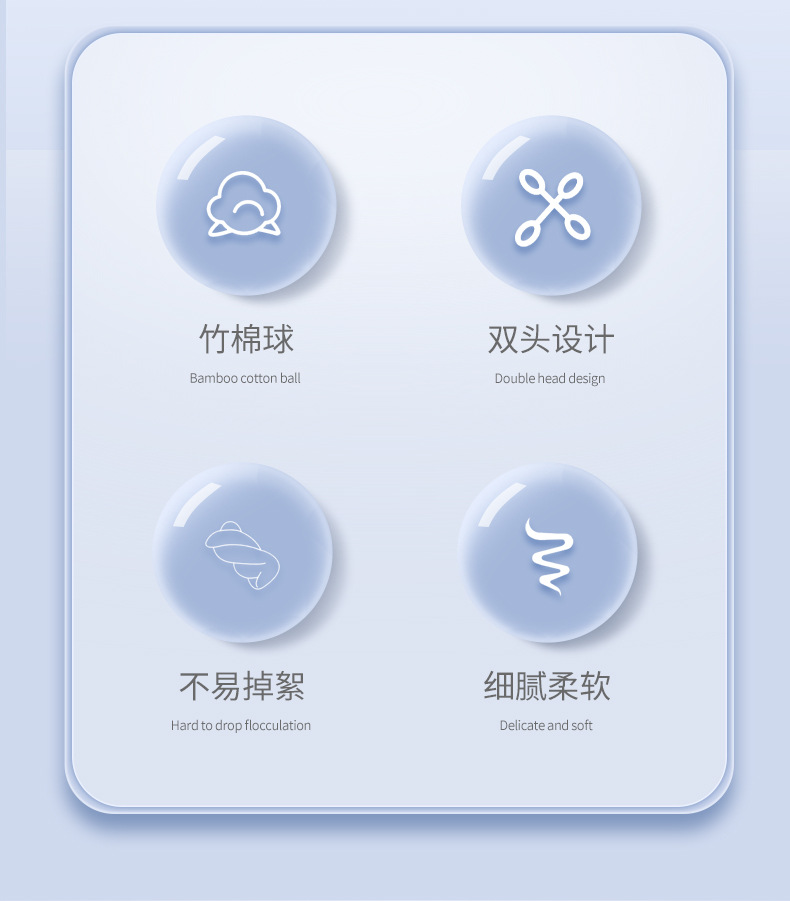 竹棉球
Bamboo cotton ball

双头设计
Double head design

不易掉絮
Hard to drop flocculation

细腻柔软
Delicate and soft