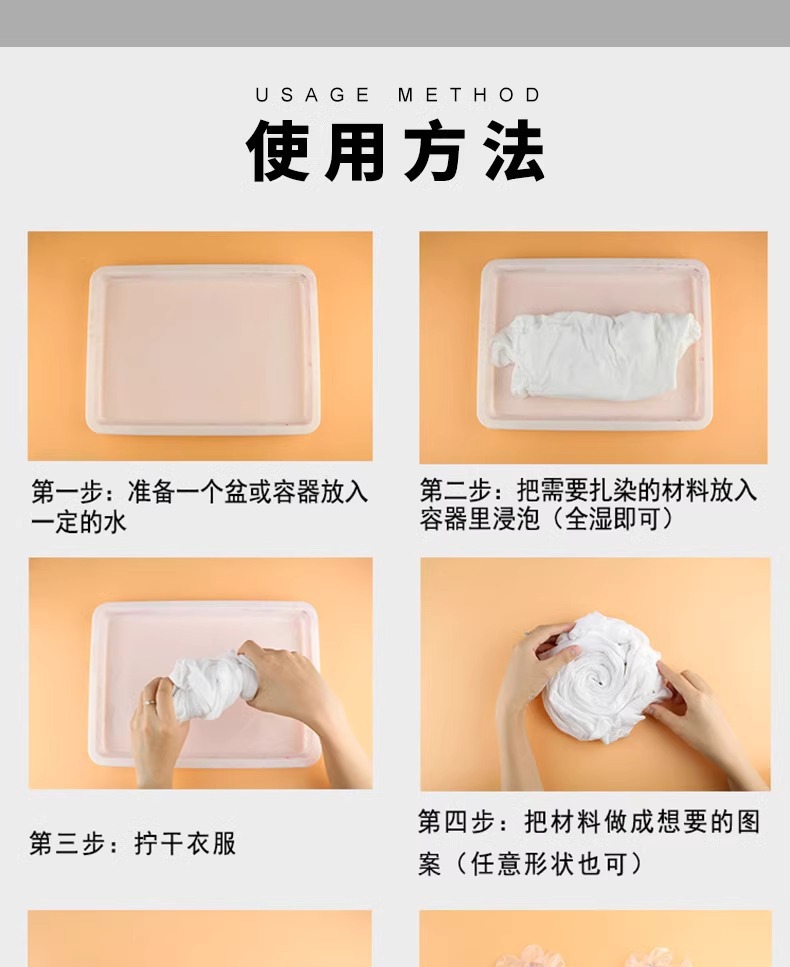 USAGE METHOD

使用方法

第一步：准备一个盆或容器放入一定的水

第二步：把需要扎染的材料放入容器里浸泡（全湿即可）

第三步：拧干衣服

第四步：把材料做成想要的图案（任意形状也可）