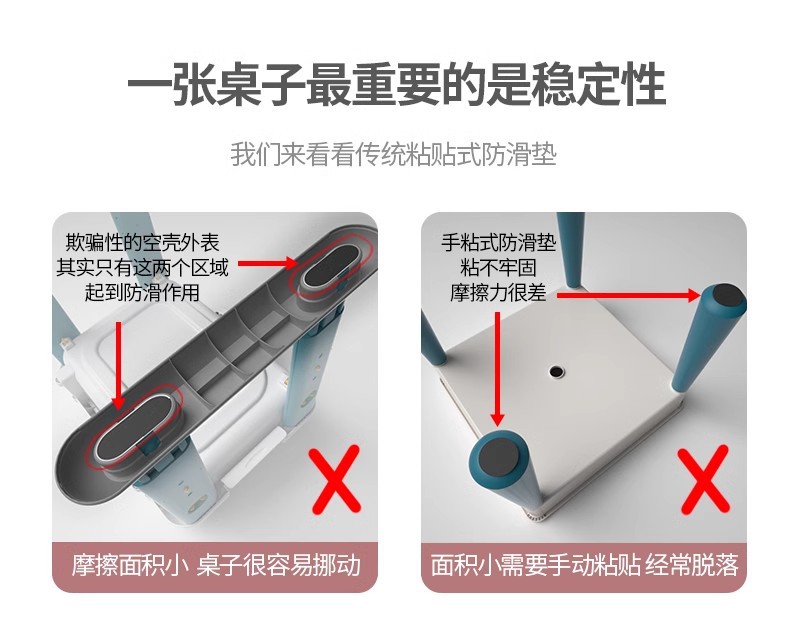 一张桌子最重要的是稳定性

我们来看看传统粘贴式防滑垫

欺骗性的空壳外表
其实只有这两个区域
起到防滑作用

摩擦面积小 桌子很容易挪动

手粘式防滑垫
粘不牢固
摩擦力很差

面积小需要手动粘贴 经常脱落