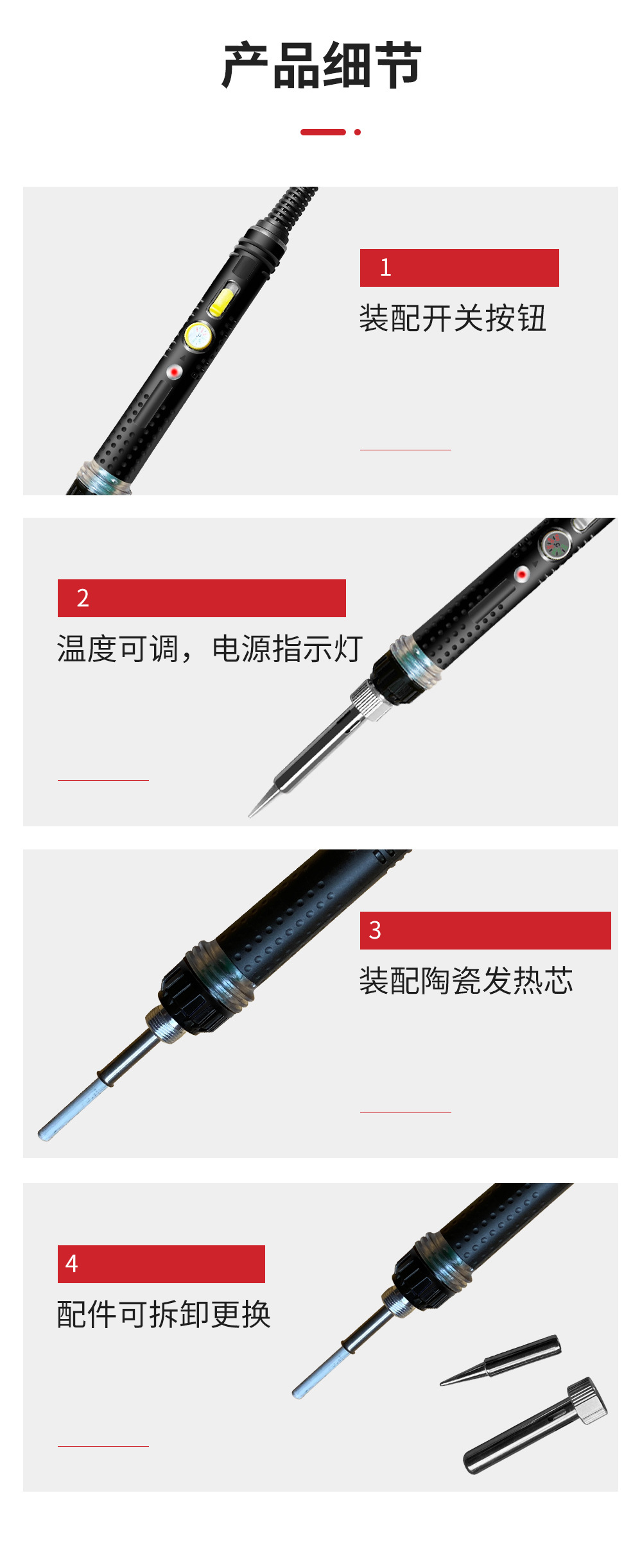 产品细节

1
装配开关按钮

2
温度可调，电源指示灯

3
装配陶瓷发热芯

4
配件可拆卸更换