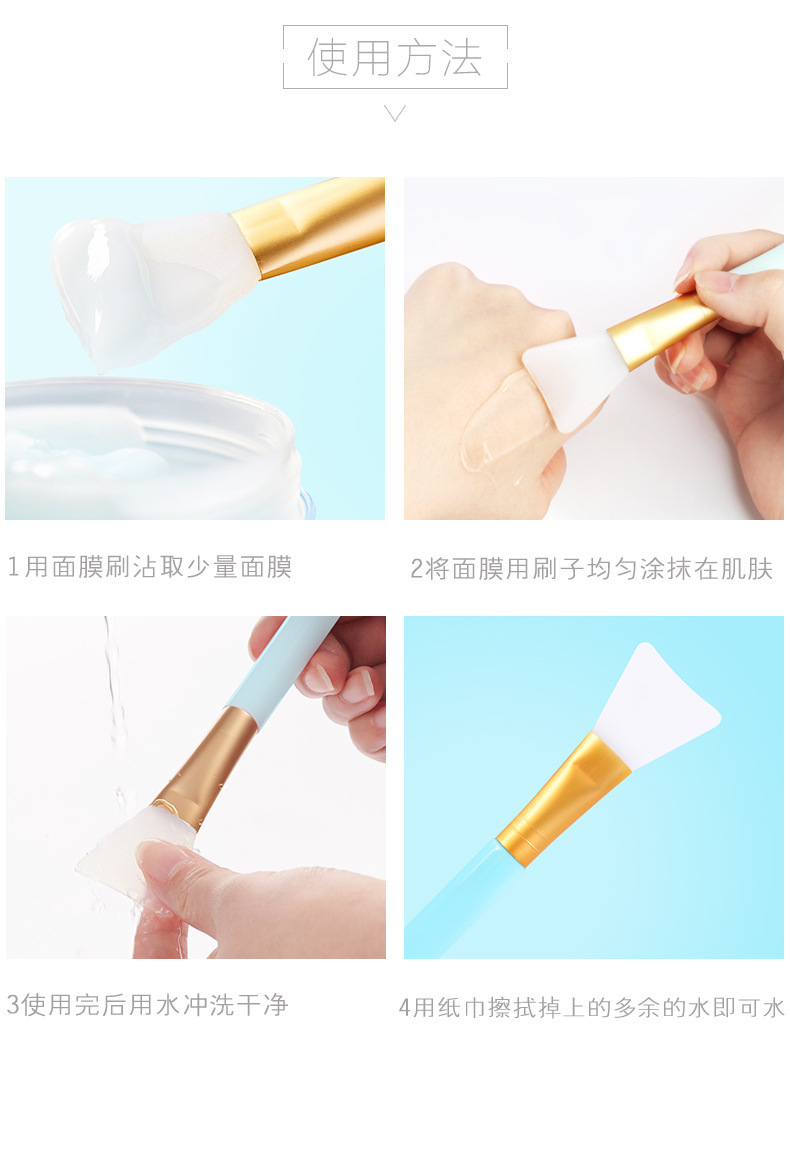 使用方法

1用面膜刷沾取少量面膜

2将面膜用刷子均匀涂抹在肌肤

3使用完后用水冲洗干净

4用纸巾擦拭掉上的多余的水即可水